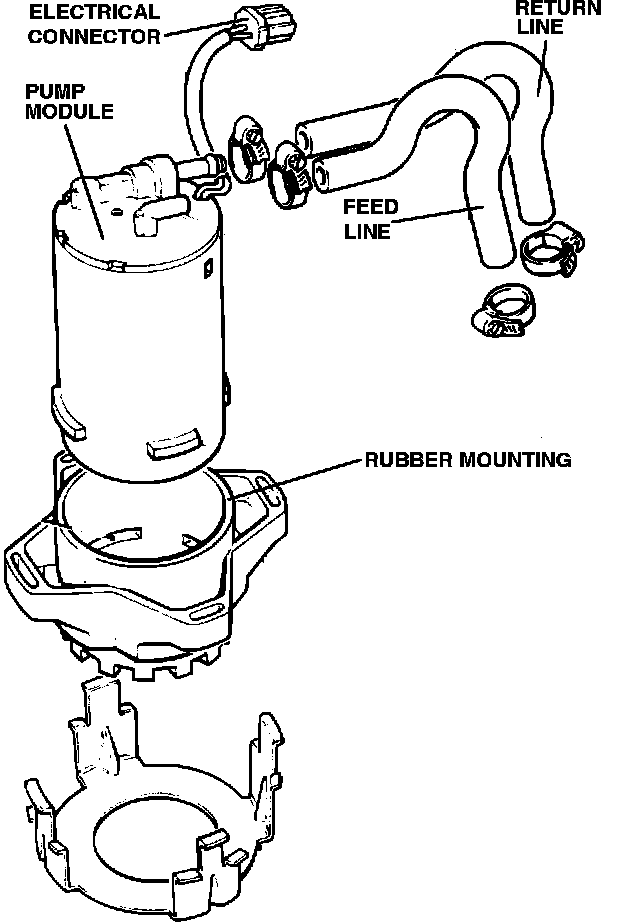 ELECTRICAL CONNECTOR

RETURN LINE

PUMP MODULE

FEED LINE

RUBBER MOUNTING