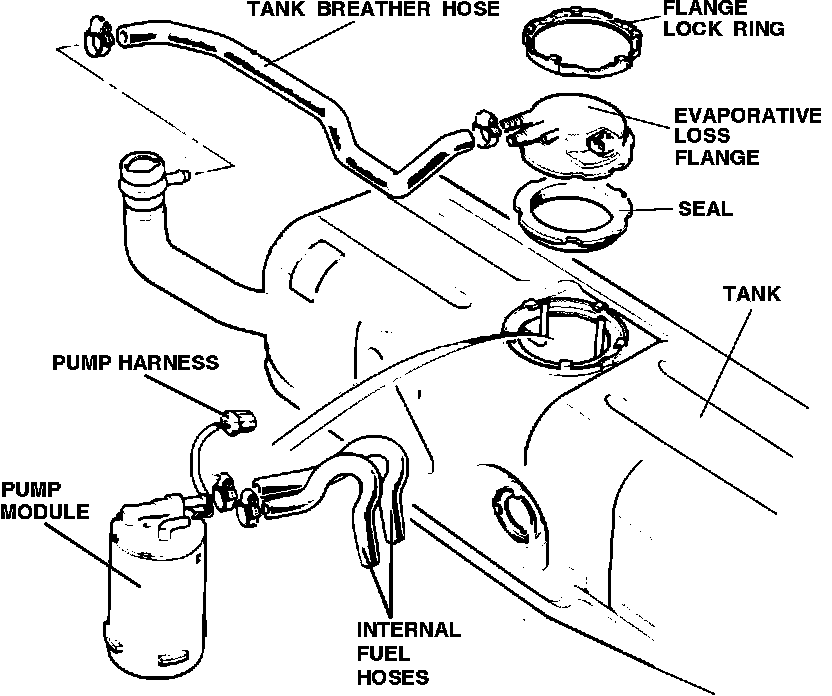 TANK BREATHER HOSE

FLANGE LOCK RING

EVAPORATIVE LOSS FLANGE

SEAL

TANK

PUMP HARNESS

PUMP MODULE

INTERNAL FUEL HOSES