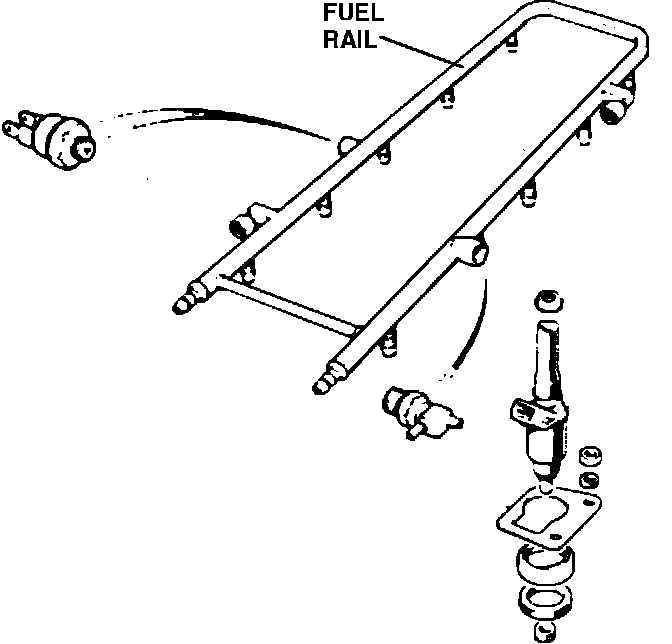 FUEL RAIL