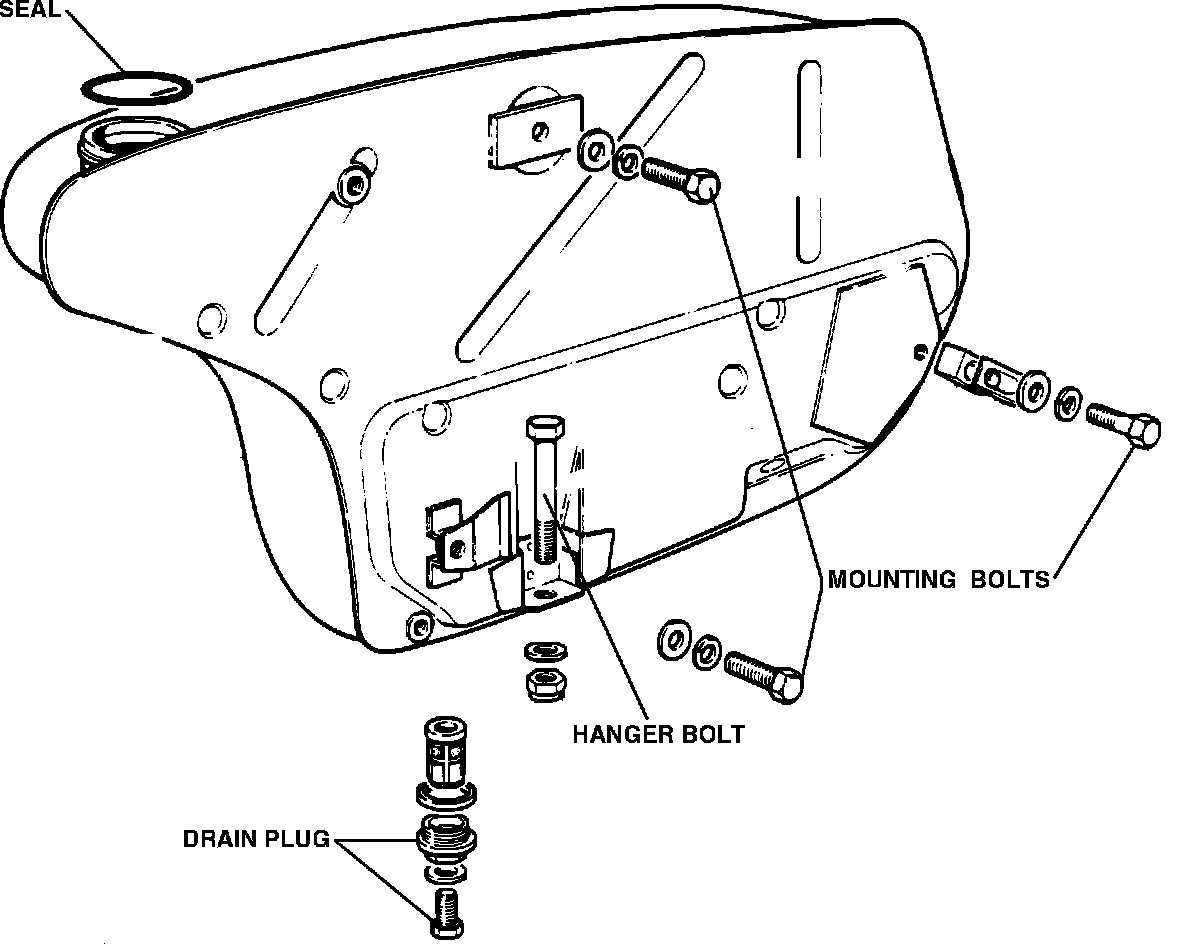 SEAL

MOUNTING BOLTS

HANGER BOLT

DRAIN PLUG