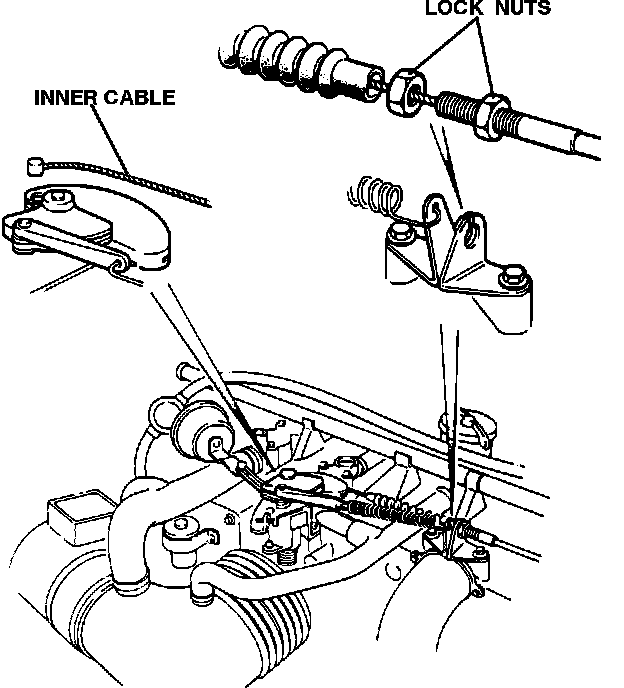 LOCK NUTS

INNER CABLE