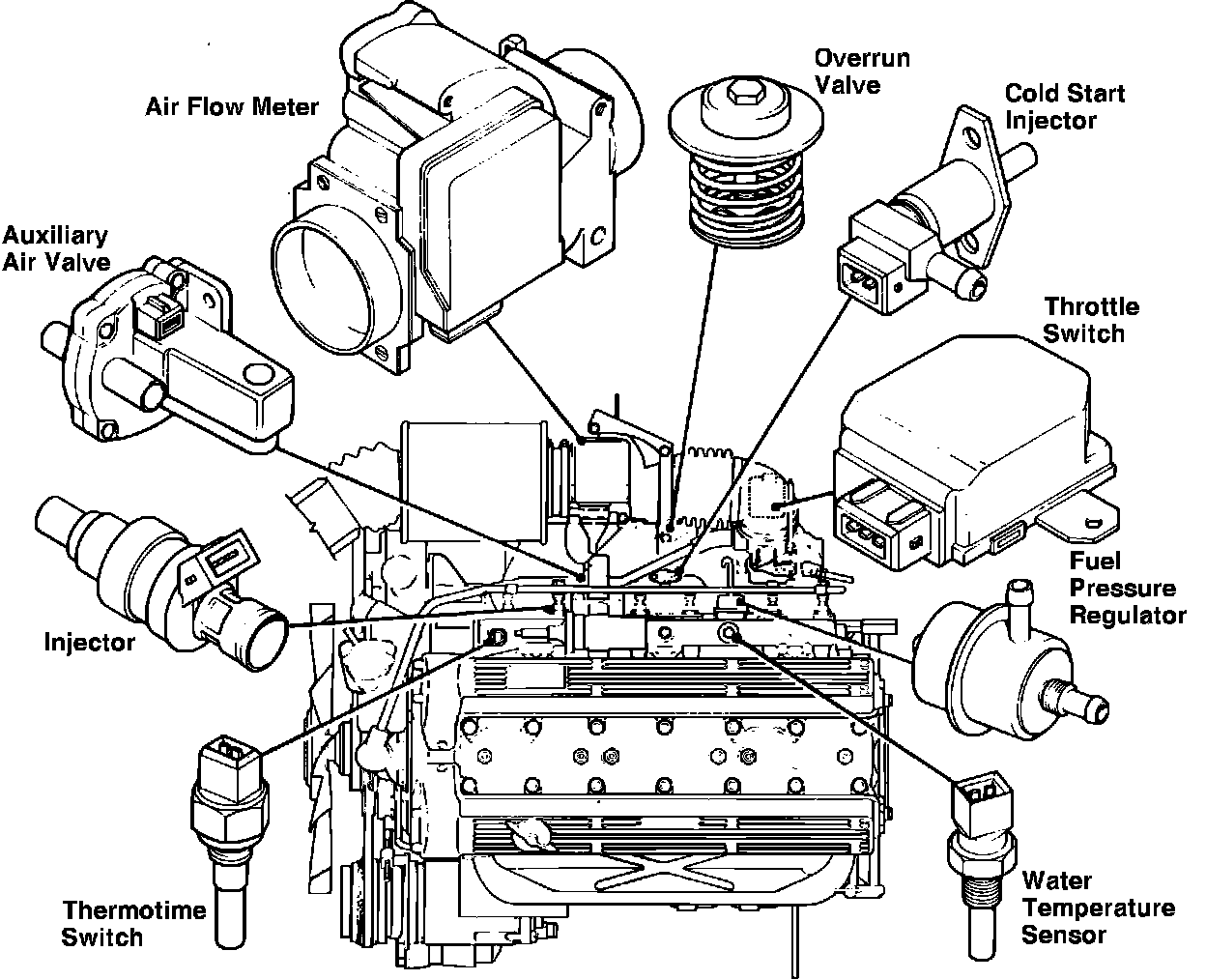 Air Flow Meter

Overrun Valve

Cold Start Injector

Auxiliary Air Valve

Throttle Switch

Injector

Fuel Pressure Regulator

Thermotime Switch

Water Temperature Sensor