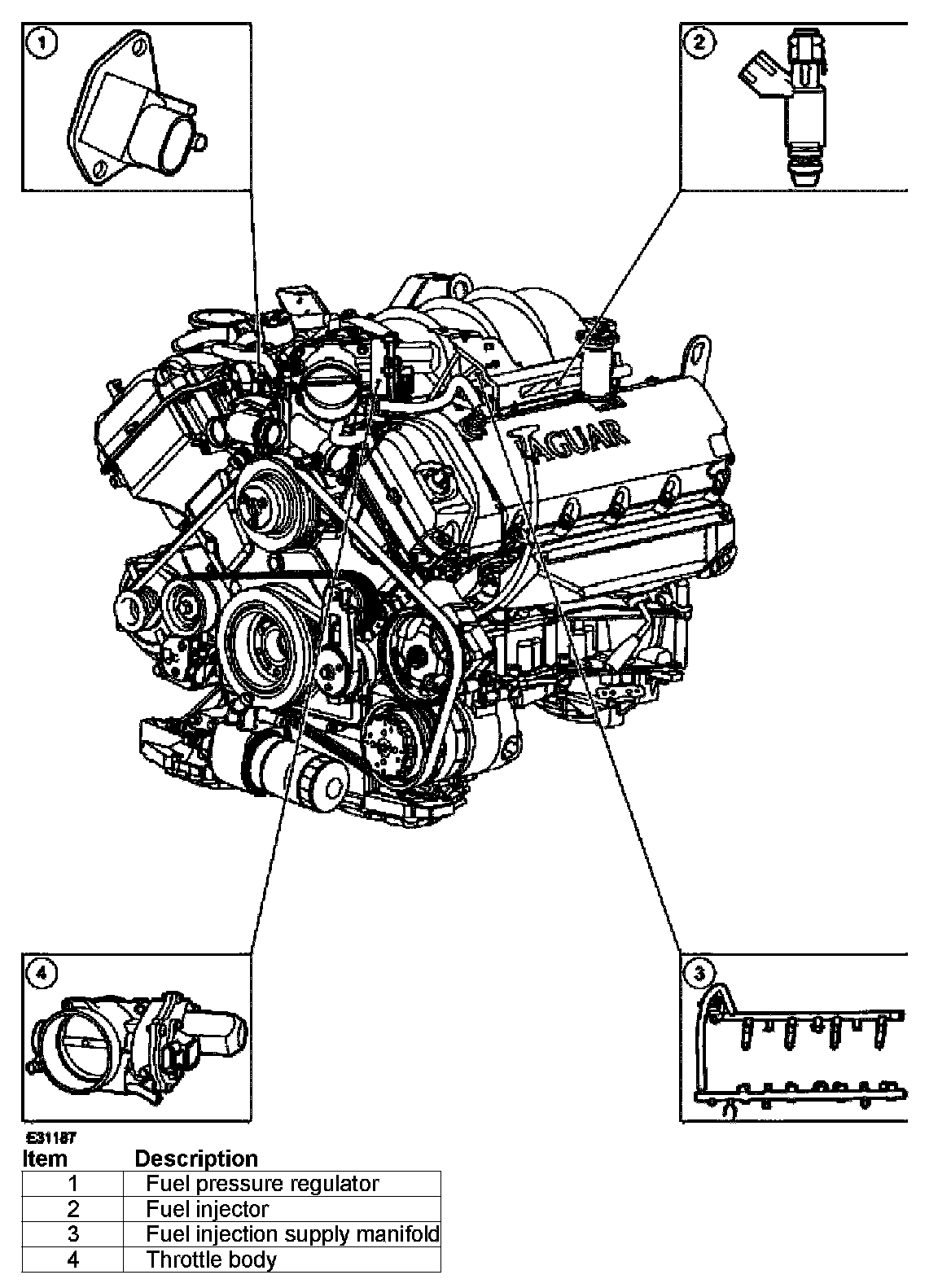 1

2

JAGUAR

4

3

E31187

| Item | Description |
|---|---|
| 1 | Fuel pressure regulator |
| 2 | Fuel injector |
| 3 | Fuel injection supply manifold |
| 4 | Throttle body |