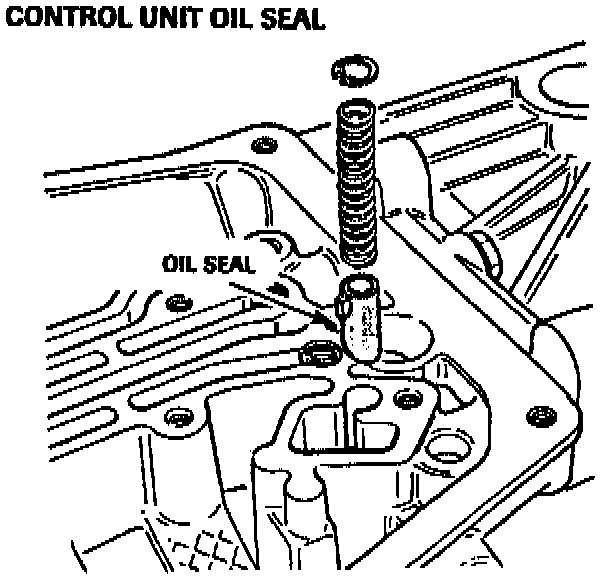 CONTROL UNIT OIL SEAL

OIL SEAL