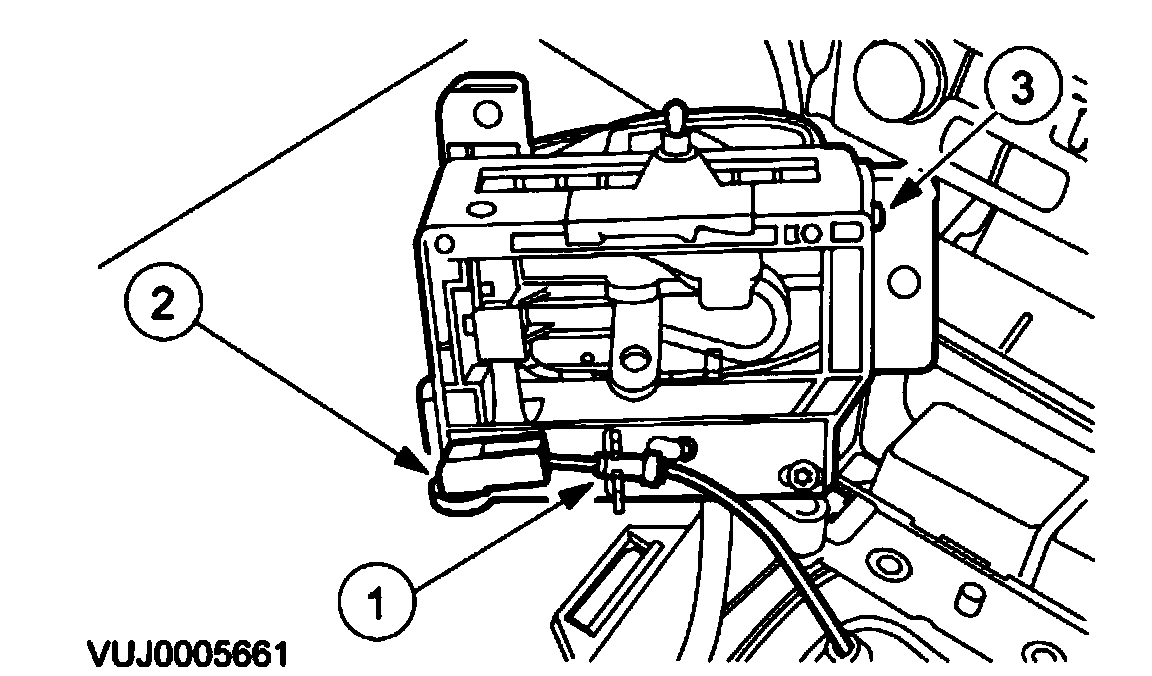 3
2
1
VUJ0005661