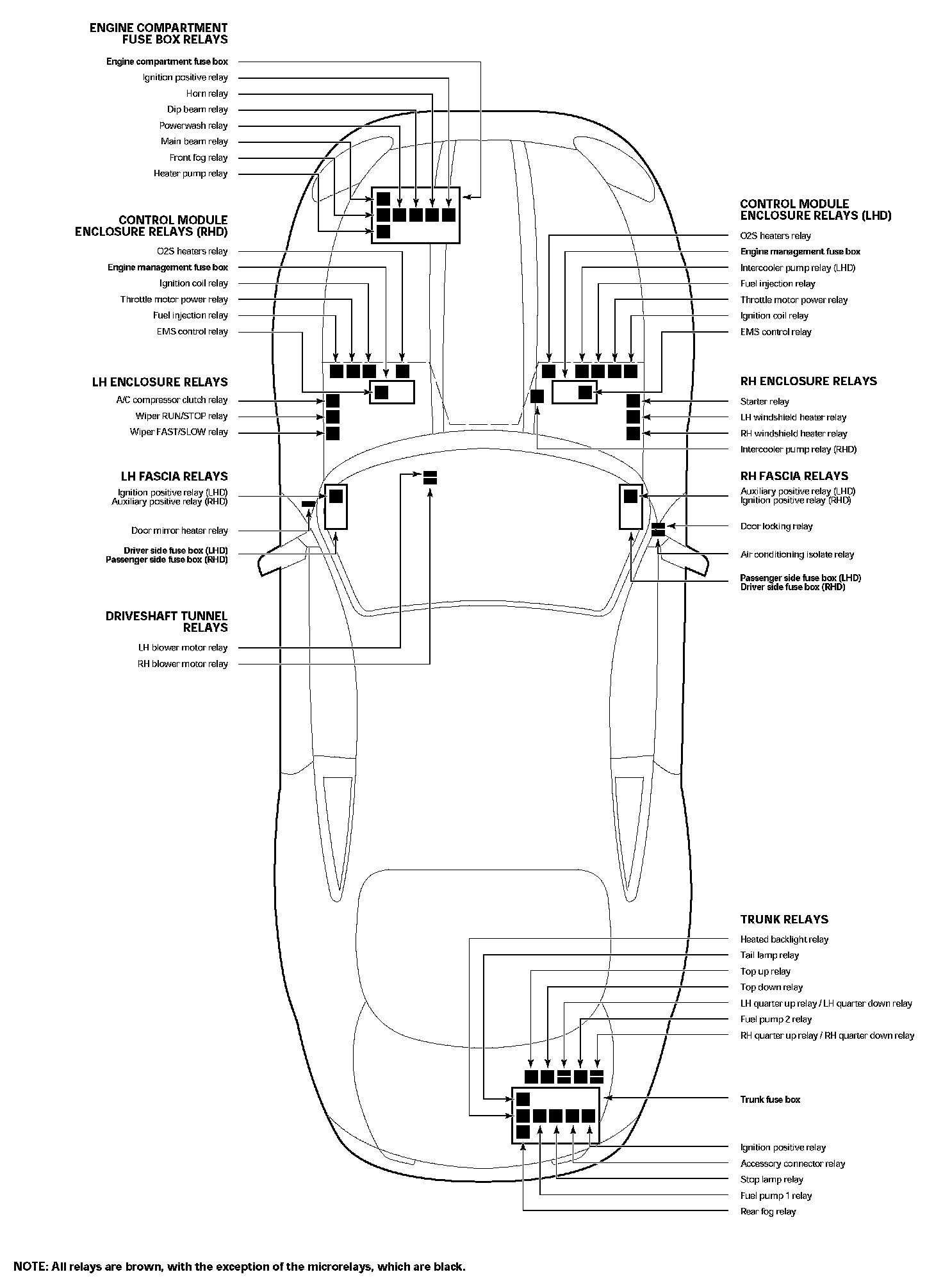 ENGINE COMPARTMENT FUSE BOX RELAYS

Engine compartment fuse box
Ignition positive relay
Horn relay
Dip beam relay
Powerwash relay
Main beam relay
Front fog relay
Heater pump relay

CONTROL MODULE ENCLOSURE RELAYS (RHD)

O2S heaters relay
Engine management fuse box
Ignition coil relay
Throttle motor power relay
Fuel injection relay
EMS control relay

LH ENCLOSURE RELAYS

A/C compressor clutch relay
Wiper RUN/STOP relay
Wiper FAST/SLOW relay

LH FASCIA RELAYS

Ignition positive relay (LHD)
Auxiliary positive relay (RHD)

Door mirror heater relay

Driver side fuse box (LHD)
Passenger side fuse box (RHD)

DRIVESHAFT TUNNEL RELAYS

LH blower motor relay
RH blower motor relay

CONTROL MODULE ENCLOSURE RELAYS (LHD)

O2S heaters relay
Engine management fuse box
Intercooler pump relay (LHD)
Fuel injection relay
Throttle motor power relay
Ignition coil relay
EMS control relay

RH ENCLOSURE RELAYS

Starter relay
LH windshield heater relay
RH windshield heater relay
Intercooler pump relay (RHD)

RH FASCIA RELAYS

Auxiliary positive relay (LHD)
Ignition positive relay (RHD)

Door locking relay

Air conditioning isolate relay

Passenger side fuse box (LHD)
Driver side fuse box (RHD)

TRUNK RELAYS

Heated backlight relay
Tail lamp relay
Top up relay
Top down relay
LH quarter up relay / LH quarter down relay
Fuel pump 2 relay
RH quarter up relay / RH quarter down relay

Trunk fuse box

Ignition positive relay
Accessory connector relay
Stop lamp relay
Fuel pump 1 relay
Rear fog relay

NOTE: All relays are brown, with the exception of the microrelays, which are black.