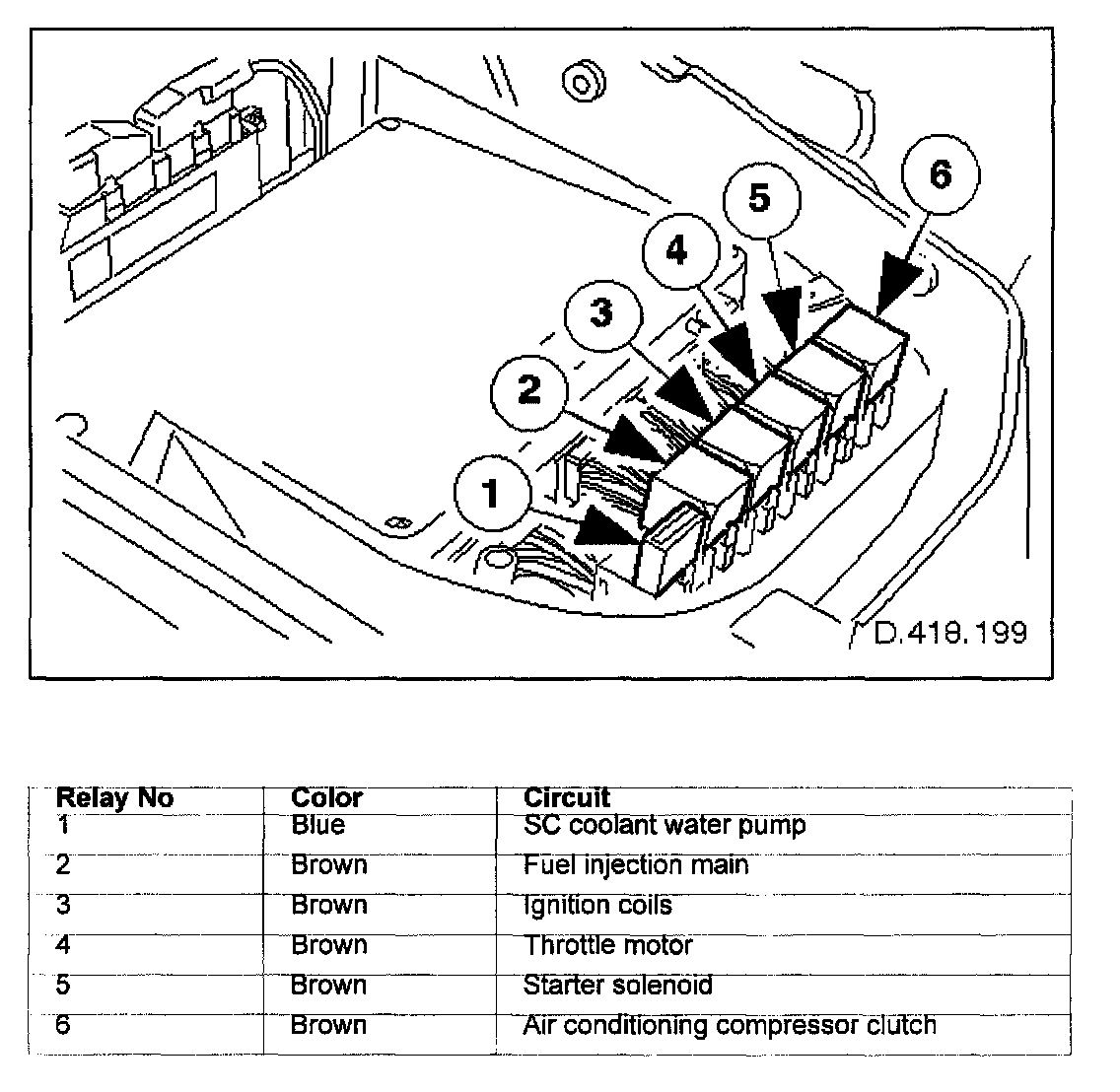 6
5
4
3
2
1
D.418.199

| Relay No | Color | Circuit |
|---|---|---|
| 1 | Blue | SC coolant water pump |
| 2 | Brown | Fuel injection main |
| 3 | Brown | Ignition coils |
| 4 | Brown | Throttle motor |
| 5 | Brown | Starter solenoid |
| 6 | Brown | Air conditioning compressor clutch |