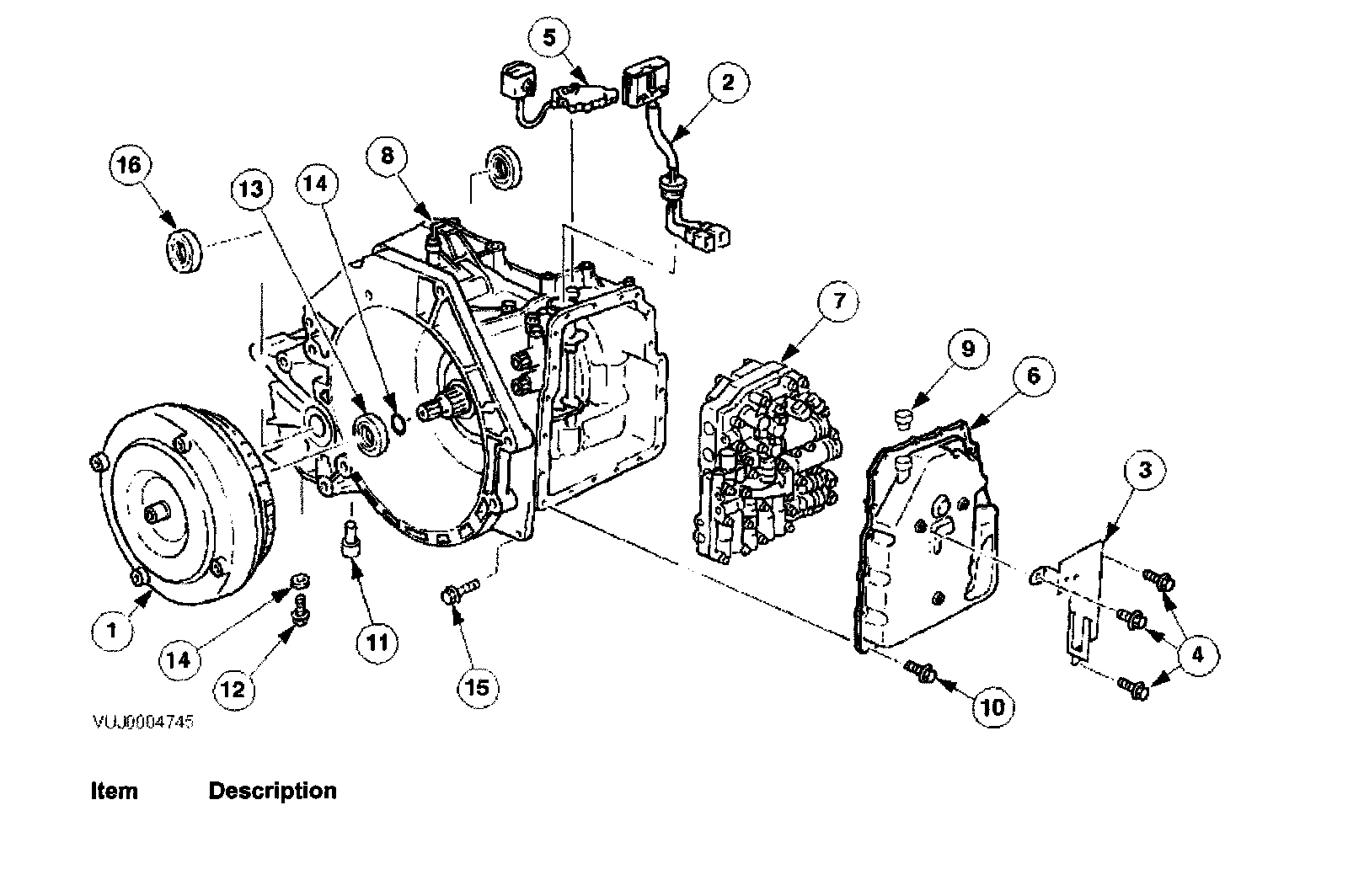 5
2
16
13
14
8
7
9
6
3
1
14
12
11
15
10
4
VUJ0004745

Item Description