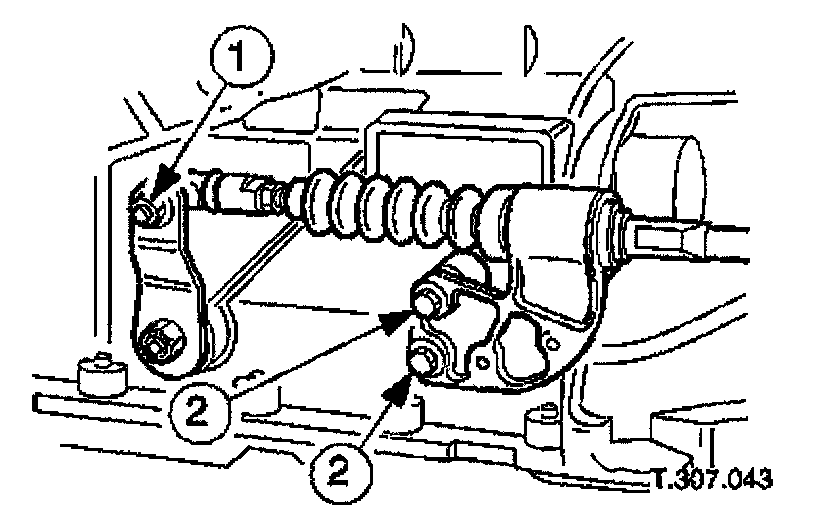 1

2

2

T.307.043