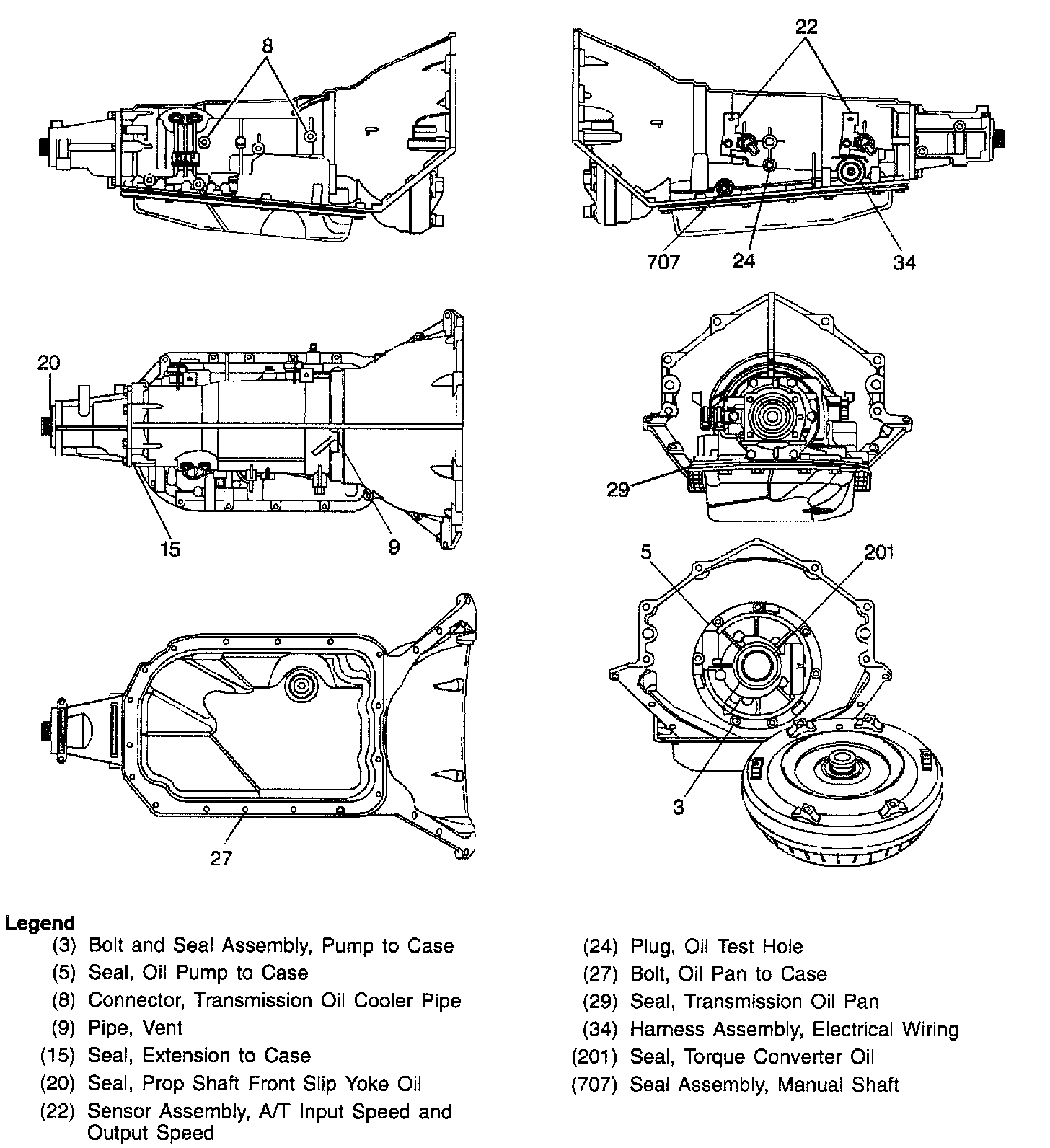 8

22

707 24 34

20

15 9

29

5 201

3

27

Legend
(3) Bolt and Seal Assembly, Pump to Case
(5) Seal, Oil Pump to Case
(8) Connector, Transmission Oil Cooler Pipe
(9) Pipe, Vent
(15) Seal, Extension to Case
(20) Seal, Prop Shaft Front Slip Yoke Oil
(22) Sensor Assembly, A/T Input Speed and Output Speed

(24) Plug, Oil Test Hole
(27) Bolt, Oil Pan to Case
(29) Seal, Transmission Oil Pan
(34) Harness Assembly, Electrical Wiring
(201) Seal, Torque Converter Oil
(707) Seal Assembly, Manual Shaft