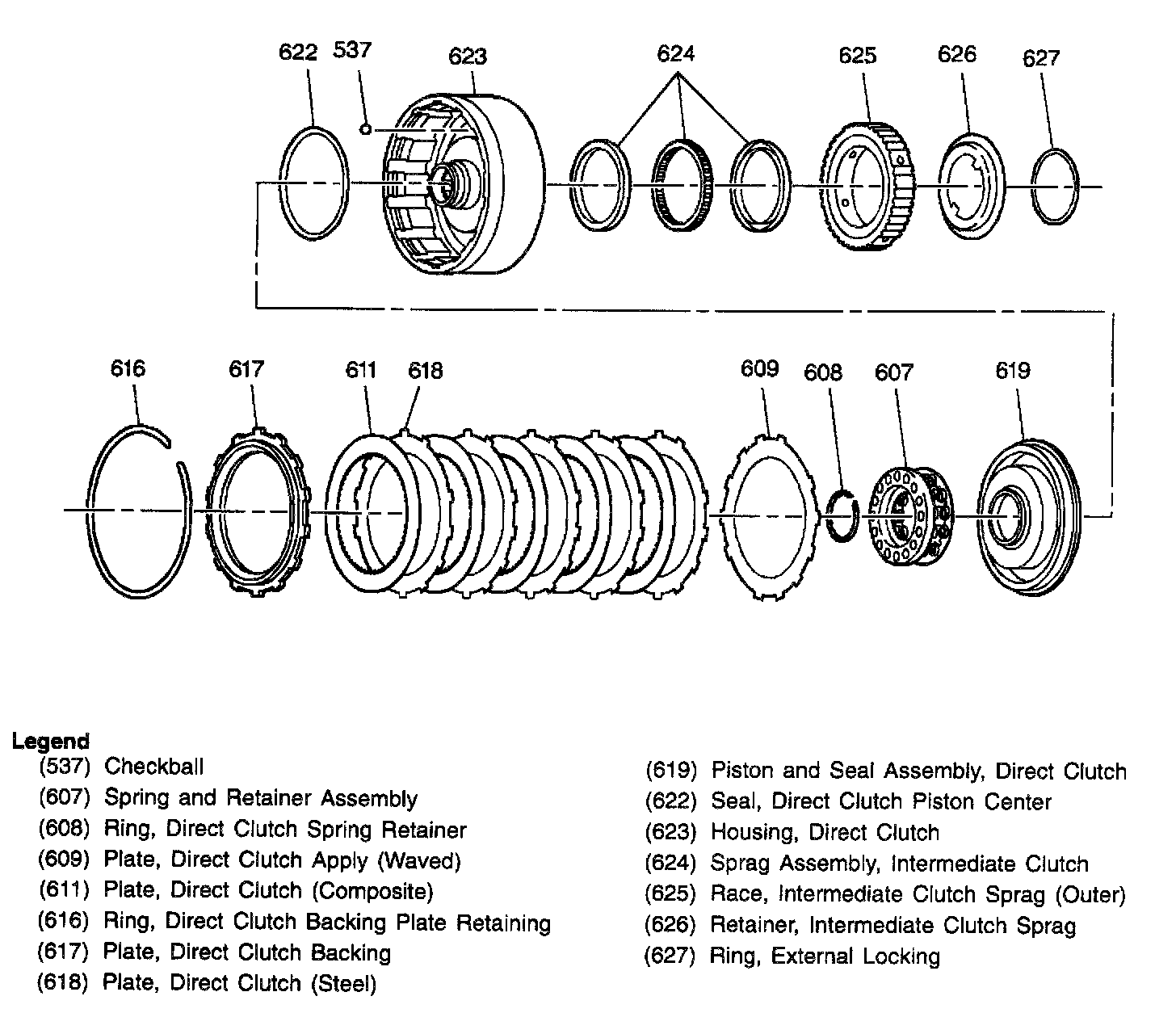 622 537 623 624 625 626 627

616 617 611 618 609 608 607 619

Legend
(537) Checkball
(607) Spring and Retainer Assembly
(608) Ring, Direct Clutch Spring Retainer
(609) Plate, Direct Clutch Apply (Waved)
(611) Plate, Direct Clutch (Composite)
(616) Ring, Direct Clutch Backing Plate Retaining
(617) Plate, Direct Clutch Backing
(618) Plate, Direct Clutch (Steel)

(619) Piston and Seal Assembly, Direct Clutch
(622) Seal, Direct Clutch Piston Center
(623) Housing, Direct Clutch
(624) Sprag Assembly, Intermediate Clutch
(625) Race, Intermediate Clutch Sprag (Outer)
(626) Retainer, Intermediate Clutch Sprag
(627) Ring, External Locking