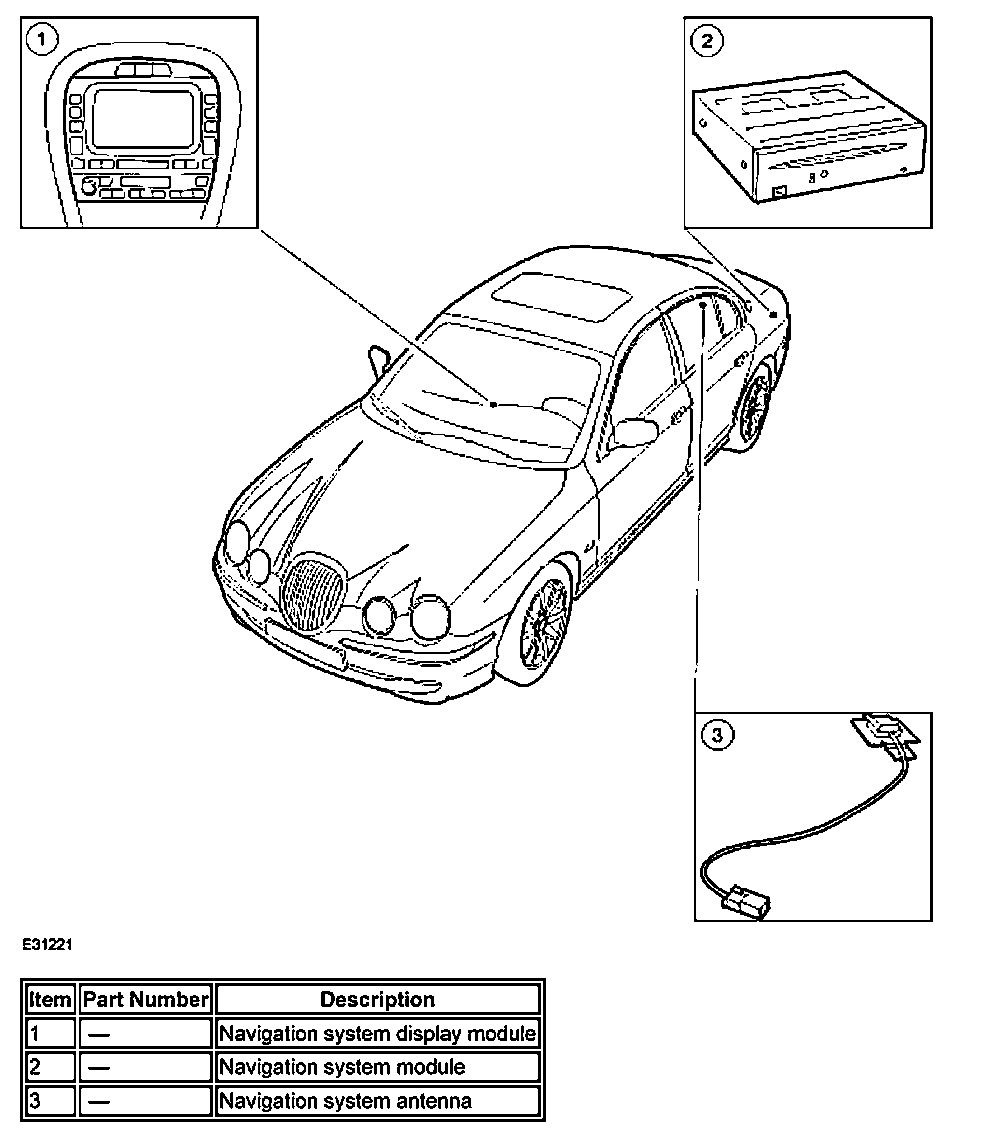 1

2

3

E31221

| Item | Part Number | Description |
|---|---|---|
| 1 | — | Navigation system display module |
| 2 | — | Navigation system module |
| 3 | — | Navigation system antenna |