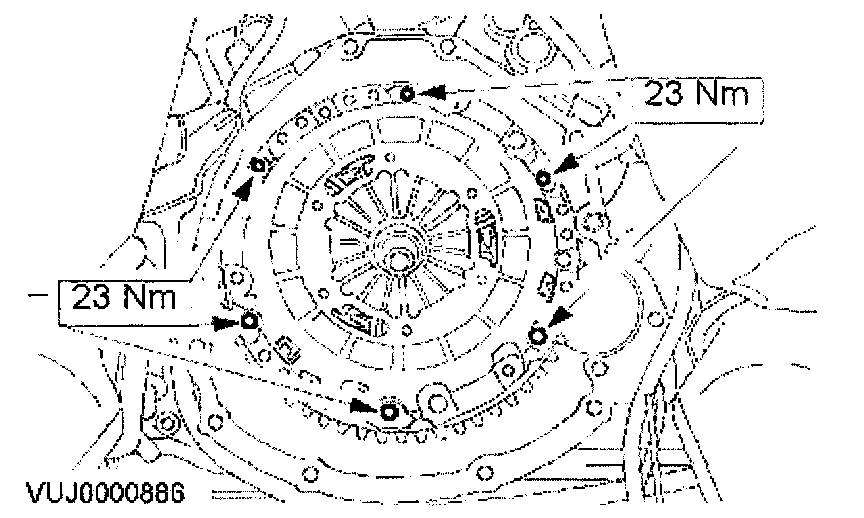 23 Nm

23 Nm

VUJ0000886