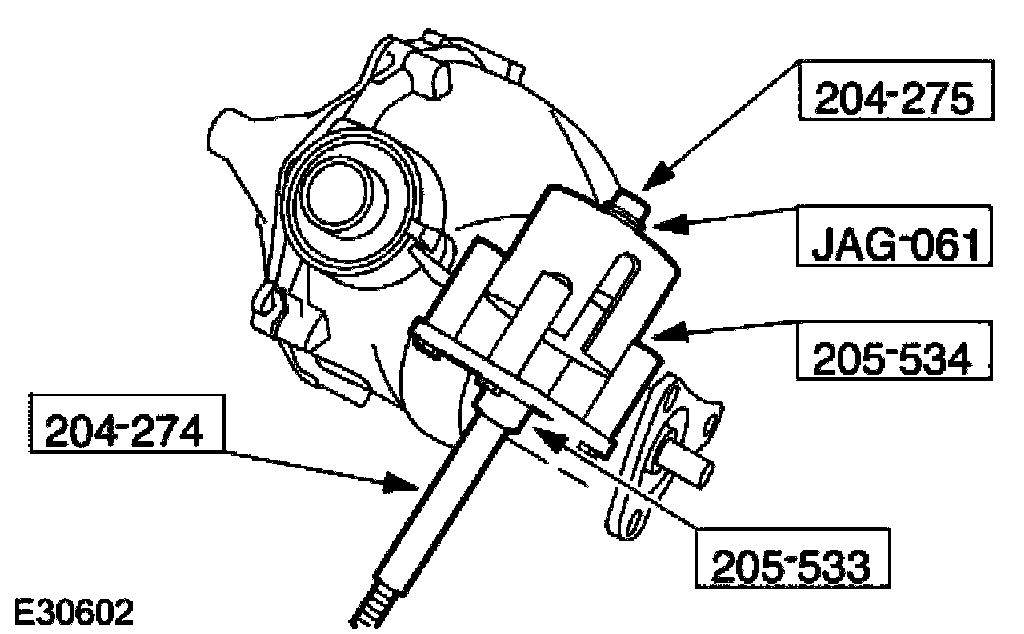 204-275

JAG-061

205-534

204-274

205-533

E30602