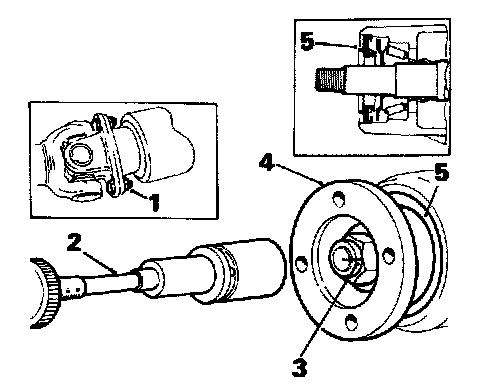 5
1
4
5
2
3