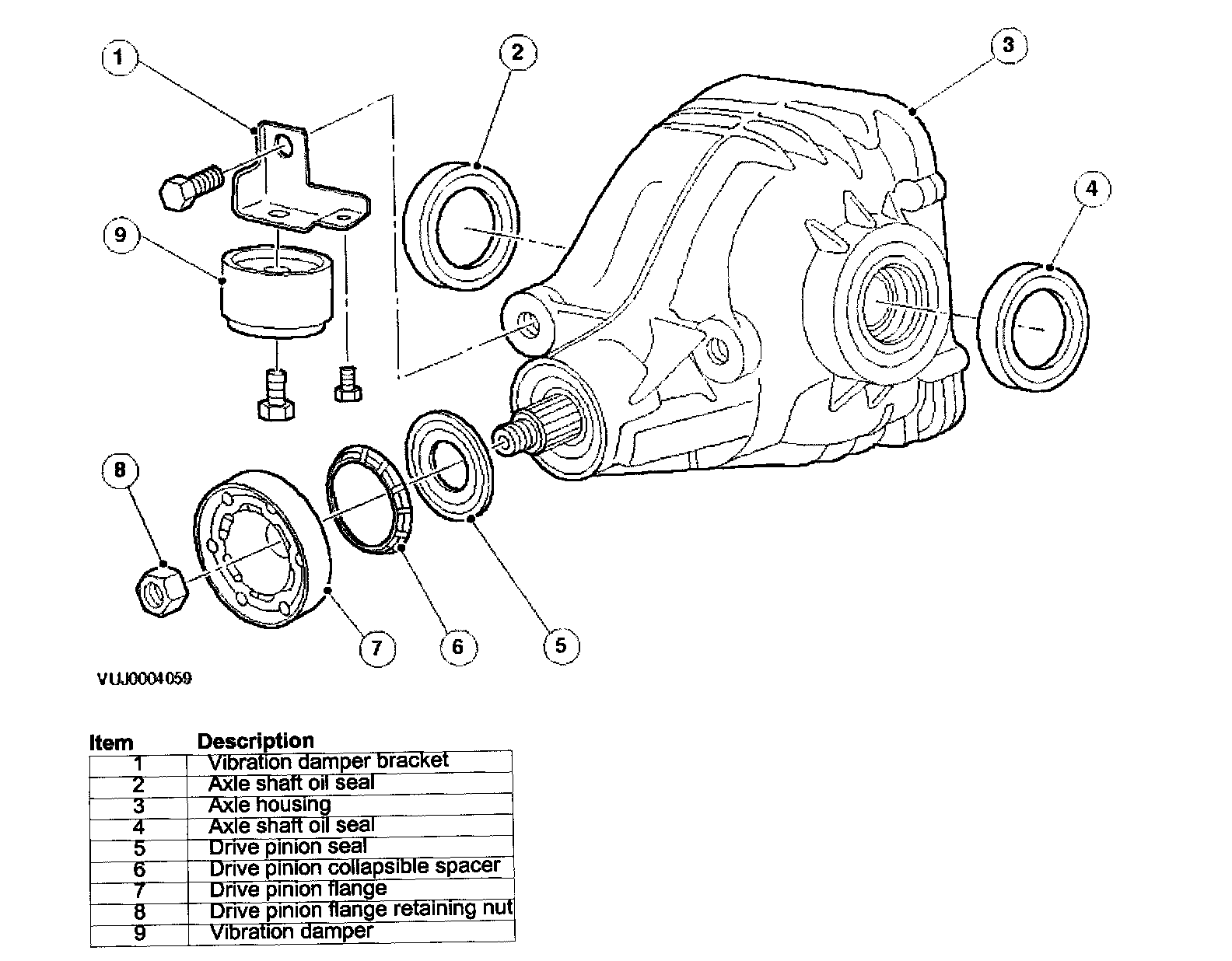 1
2
3
4
9
8
7
6
5

VUJ0004059

| Item | Description |
|---|---|
| 1 | Vibration damper bracket |
| 2 | Axle shaft oil seal |
| 3 | Axle housing |
| 4 | Axle shaft oil seal |
| 5 | Drive pinion seal |
| 6 | Drive pinion collapsible spacer |
| 7 | Drive pinion flange |
| 8 | Drive pinion flange retaining nut |
| 9 | Vibration damper |