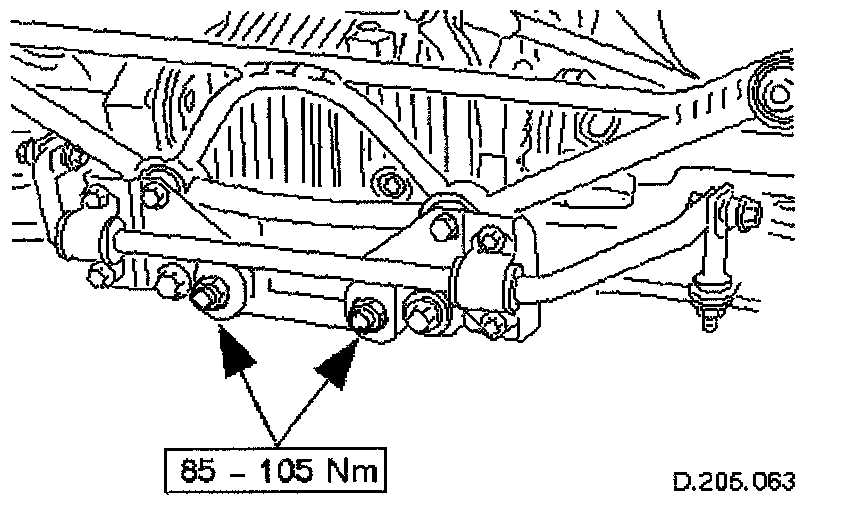 85 – 105 Nm

D.205.063