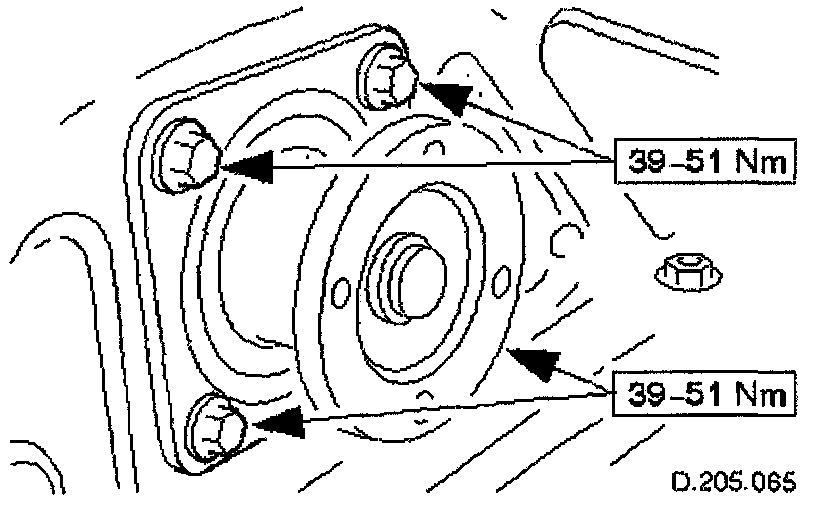 39–51 Nm

39–51 Nm

D.205.065