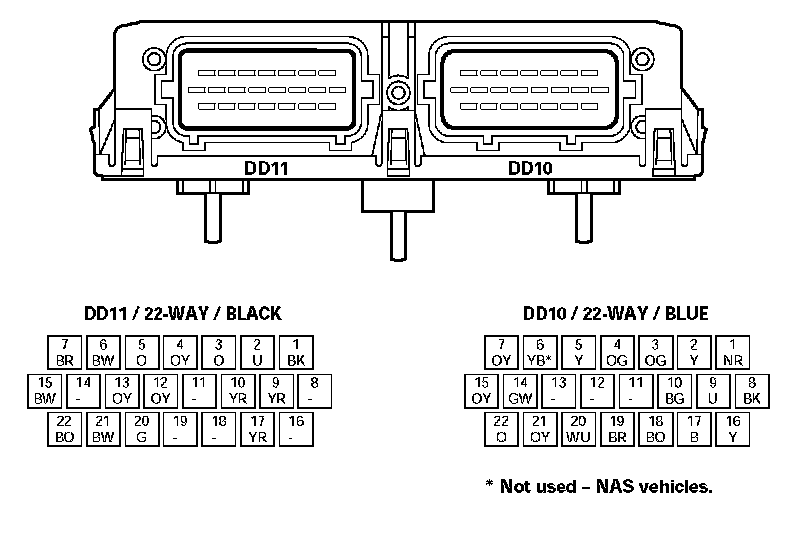 DD11

DD10

DD11 / 22-WAY / BLACK

| 7 BR | 6 BW | 5 O | 4 OY | 3 O | 2 U | 1 BK |
|---|---|---|---|---|---|---|

| 15 BW | 14 - | 13 OY | 12 OY | 11 - | 10 YR | 9 YR | 8 - |
|---|---|---|---|---|---|---|---|

| 22 BO | 21 BW | 20 G | 19 - | 18 - | 17 YR | 16 - |
|---|---|---|---|---|---|---|

DD10 / 22-WAY / BLUE

| 7 OY | 6 YB* | 5 Y | 4 OG | 3 OG | 2 Y | 1 NR |
|---|---|---|---|---|---|---|

| 15 OY | 14 GW | 13 - | 12 - | 11 - | 10 BG | 9 U | 8 BK |
|---|---|---|---|---|---|---|---|

| 22 O | 21 OY | 20 WU | 19 BR | 18 BO | 17 B | 16 Y |
|---|---|---|---|---|---|---|

* Not used – NAS vehicles.