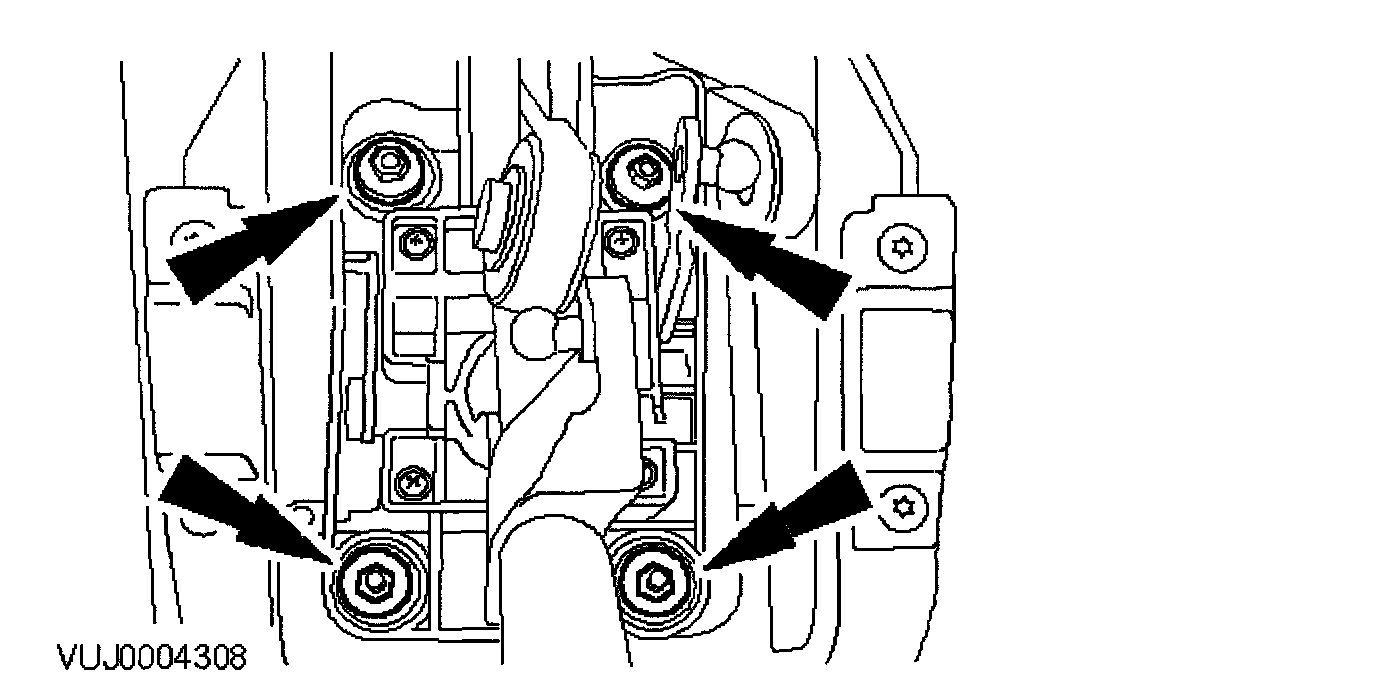 VUJ0004308