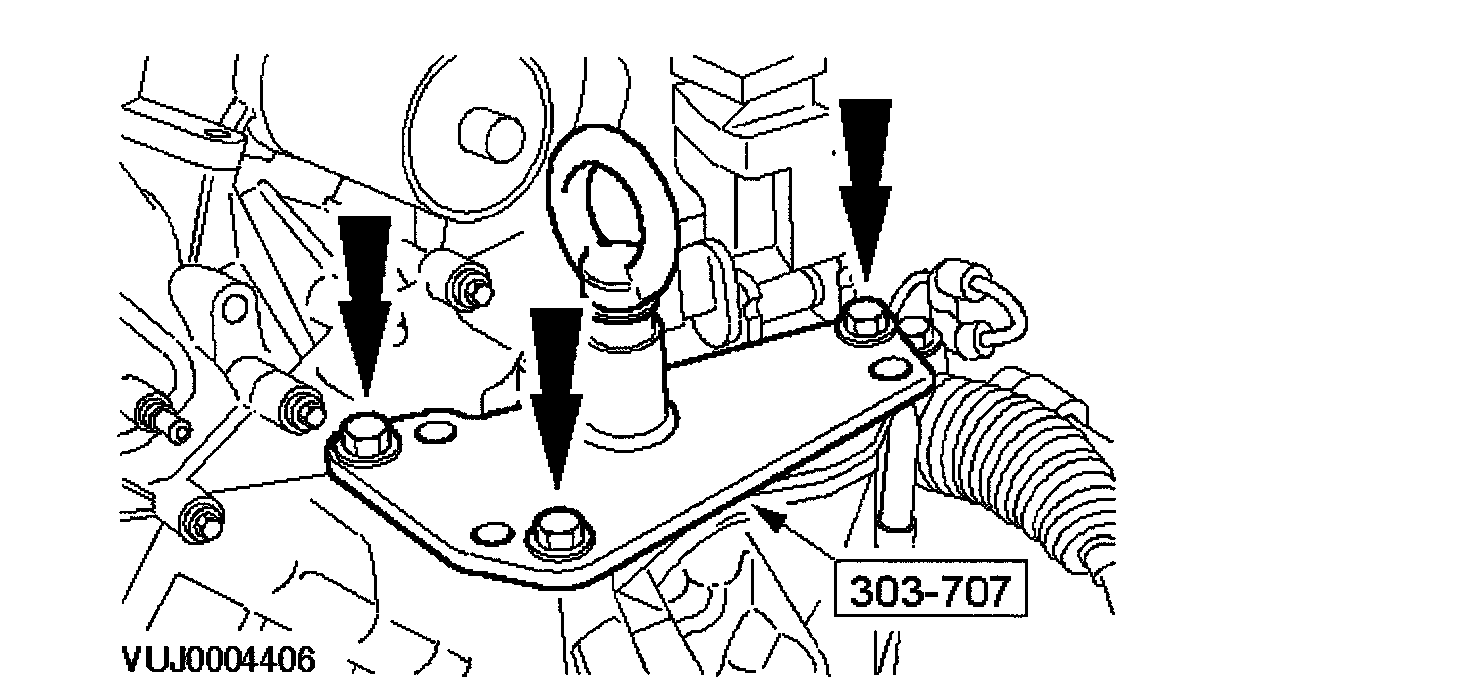 303-707

VUJ0004406