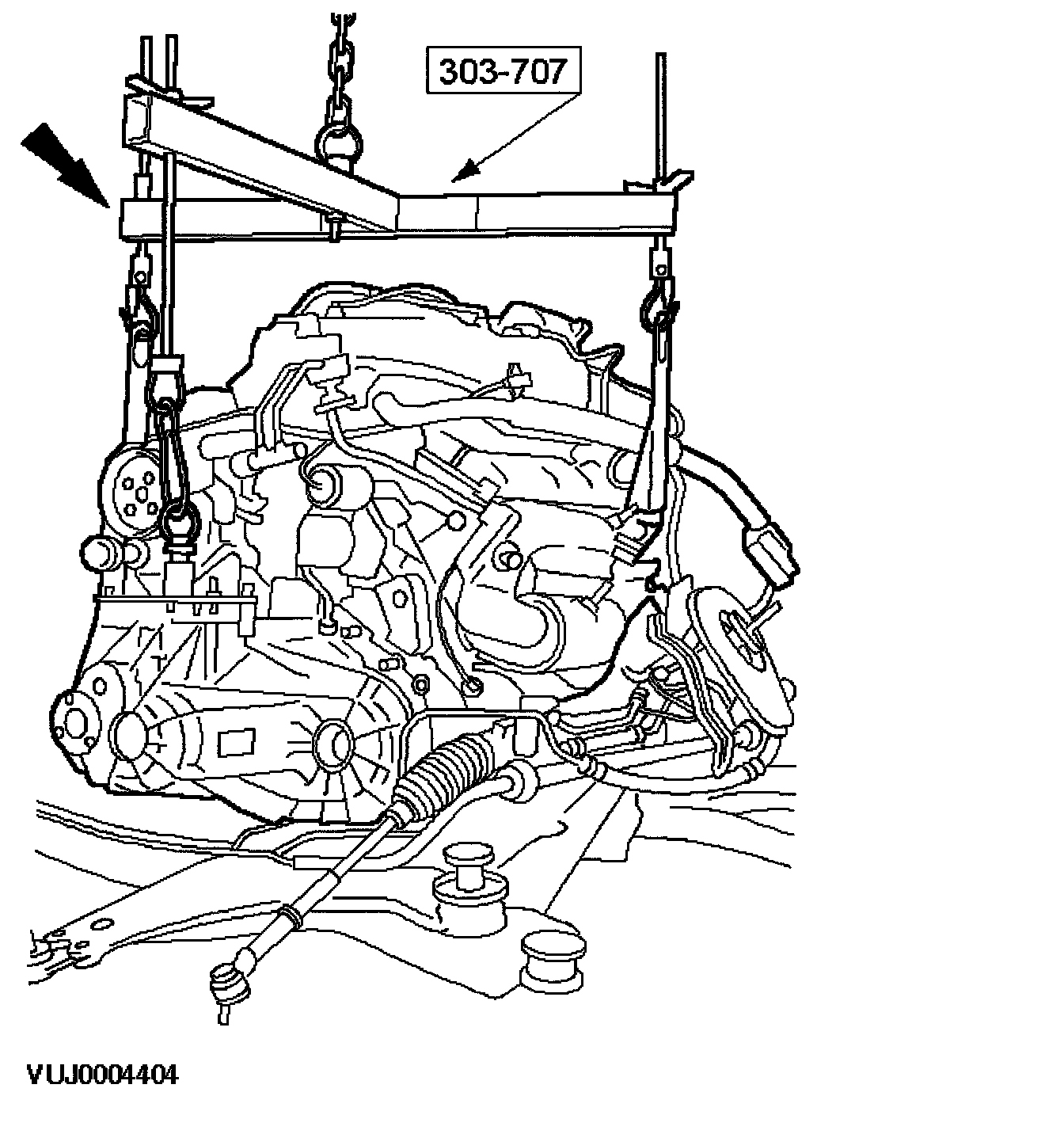 303-707

VUJ0004404