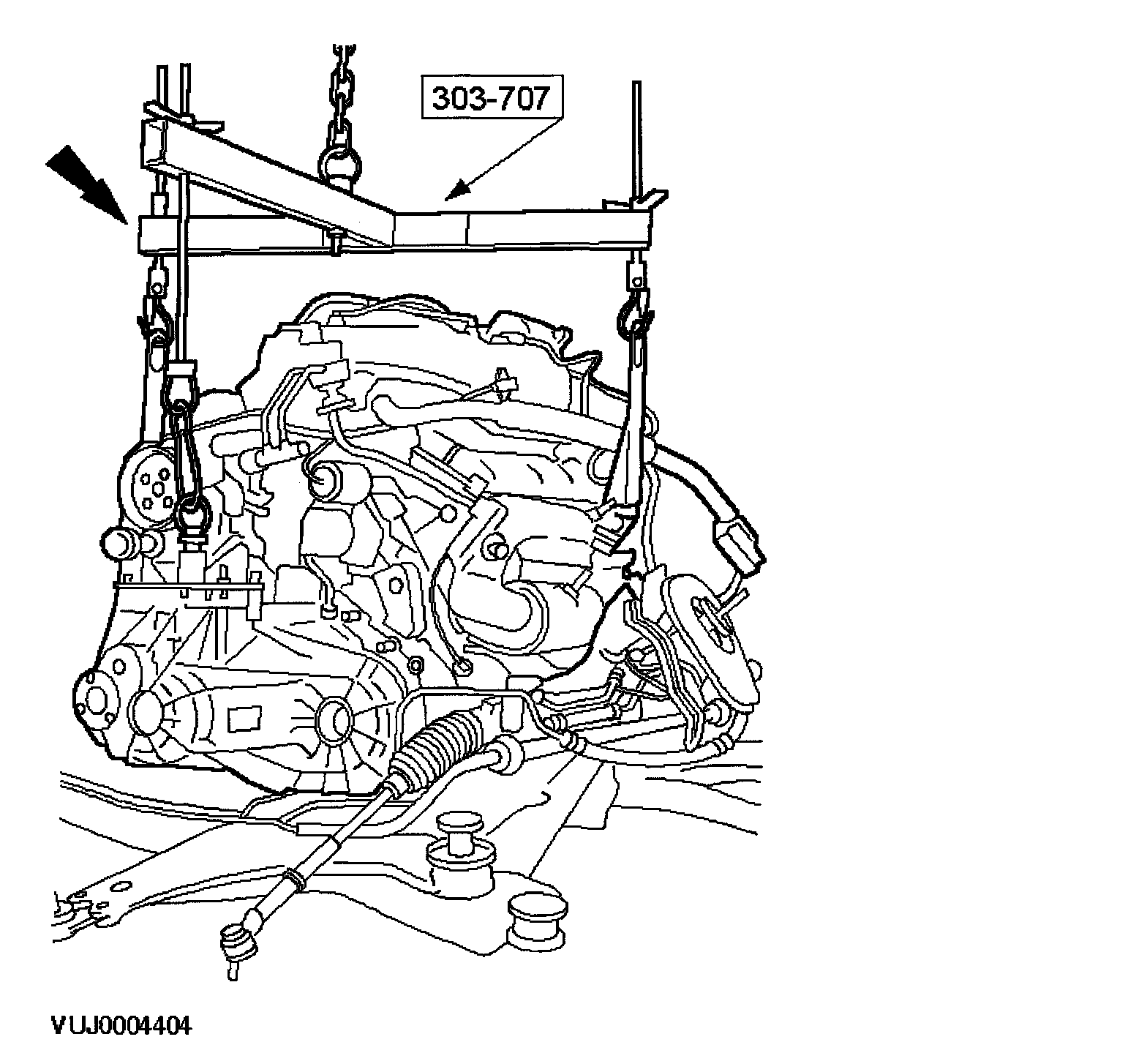 303-707

VUJ0004404