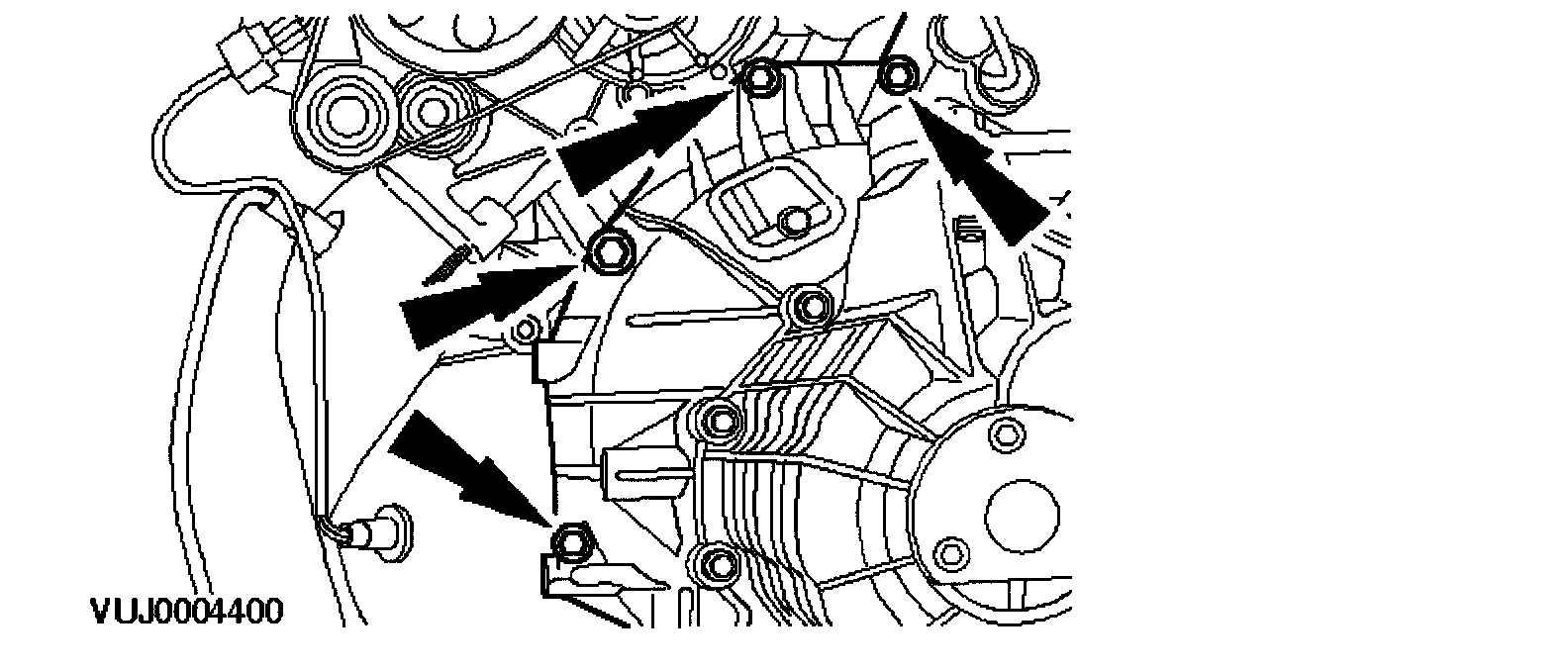 VUJ0004400