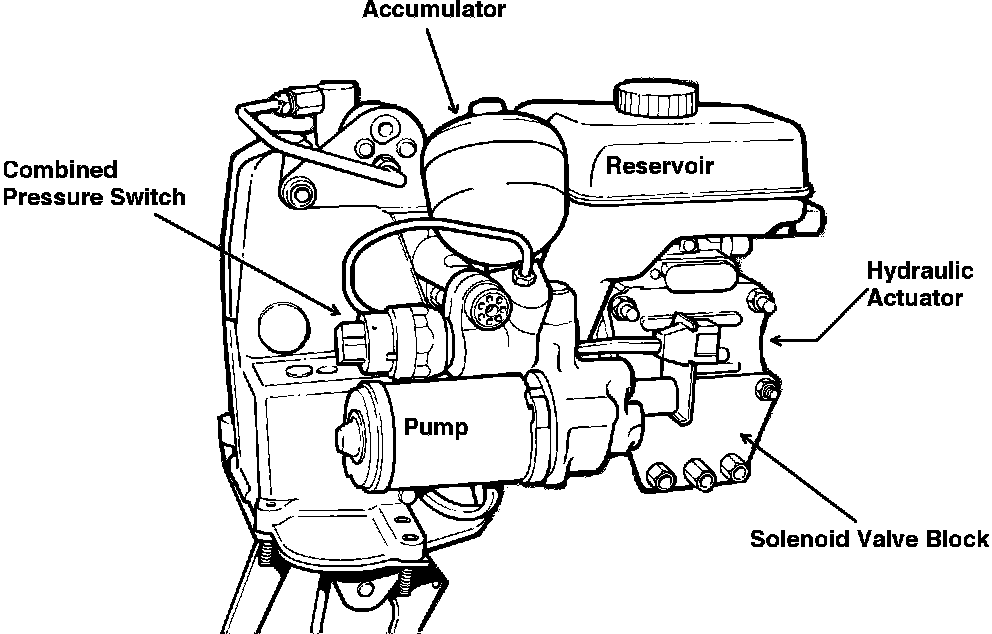 Accumulator

Combined Pressure Switch

Reservoir

Hydraulic Actuator

Pump

Solenoid Valve Block