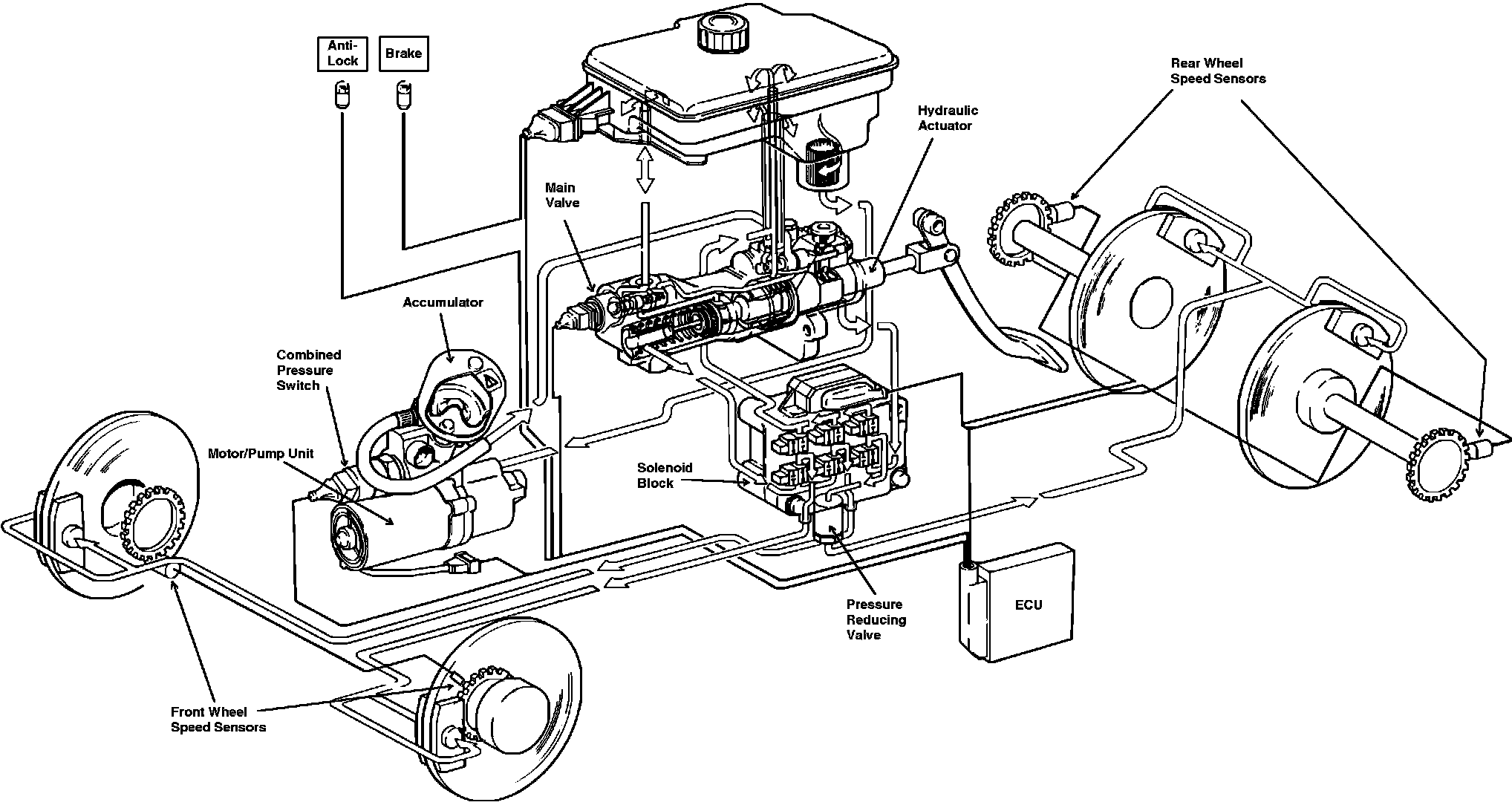 Anti-Lock

Brake

Rear Wheel Speed Sensors

Hydraulic Actuator

Main Valve

Accumulator

Combined Pressure Switch

Motor/Pump Unit

Solenoid Block

Pressure Reducing Valve

ECU

Front Wheel Speed Sensors