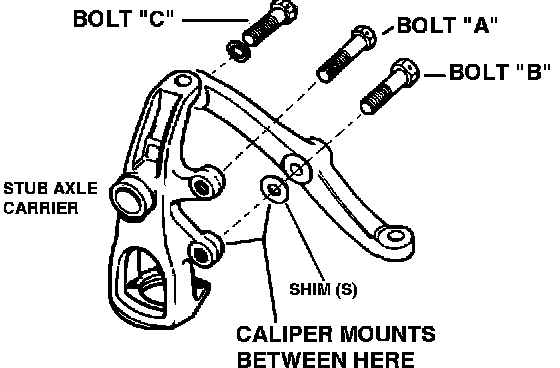 BOLT "C"

BOLT "A"

BOLT "B"

STUB AXLE CARRIER

SHIM (S)

CALIPER MOUNTS BETWEEN HERE