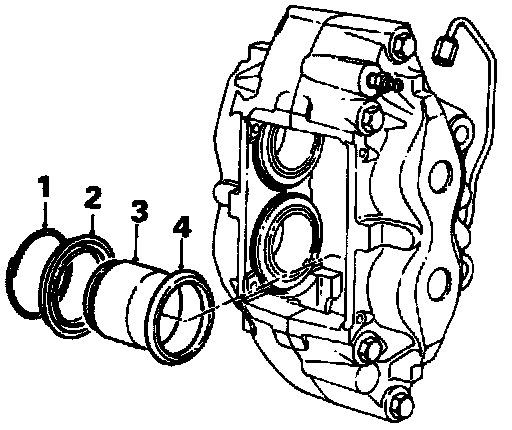 1
2
3
4