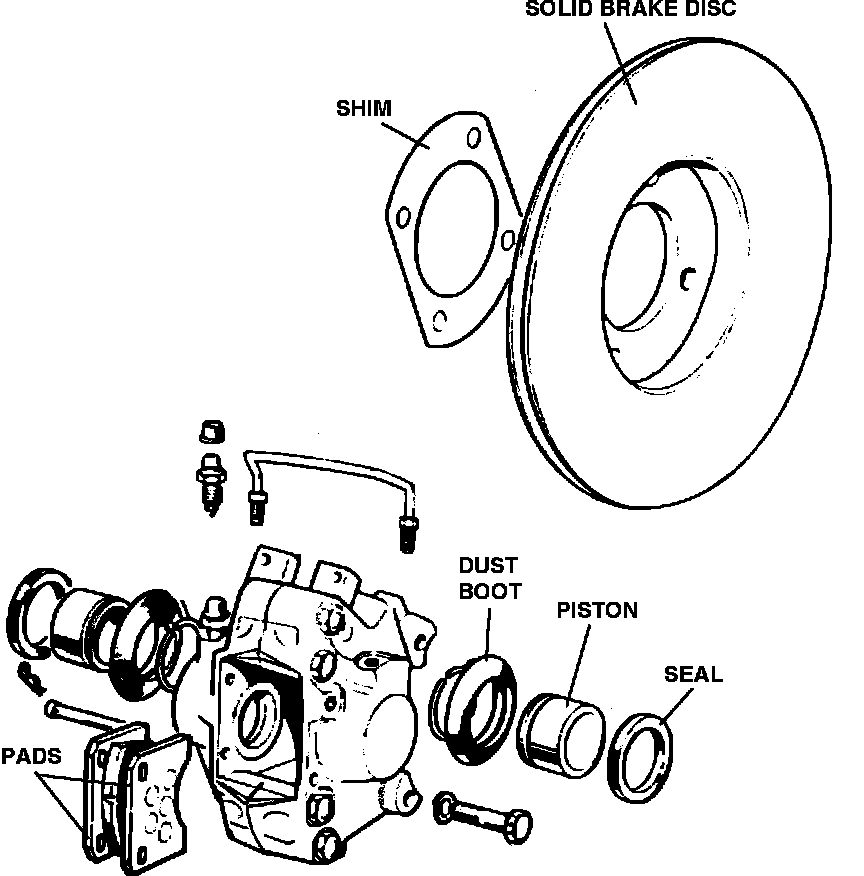 SOLID BRAKE DISC

SHIM

DUST BOOT

PISTON

SEAL

PADS