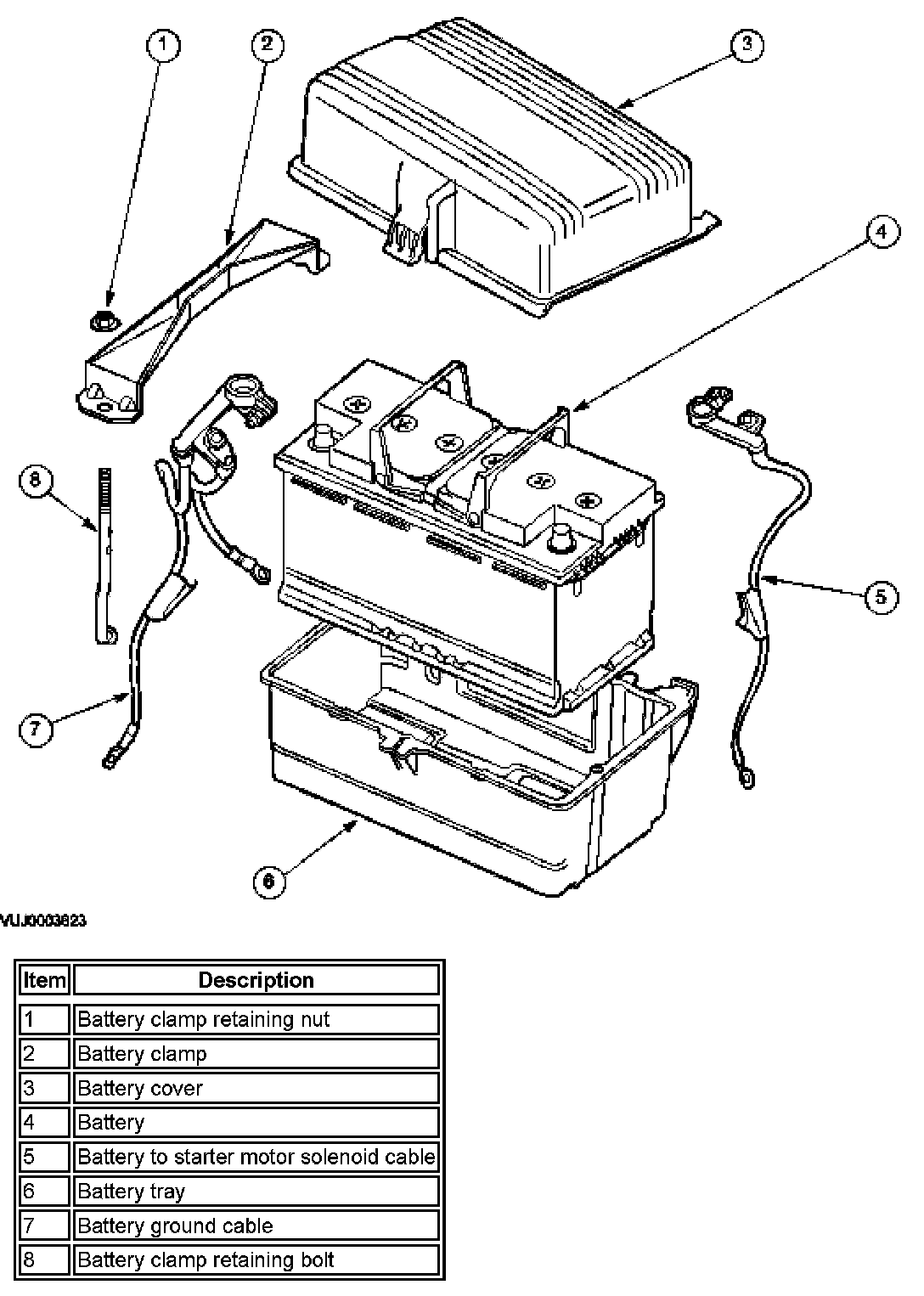 1
2
3
4
8
5
7
6

VUJ0003623

| Item | Description |
|---|---|
| 1 | Battery clamp retaining nut |
| 2 | Battery clamp |
| 3 | Battery cover |
| 4 | Battery |
| 5 | Battery to starter motor solenoid cable |
| 6 | Battery tray |
| 7 | Battery ground cable |
| 8 | Battery clamp retaining bolt |