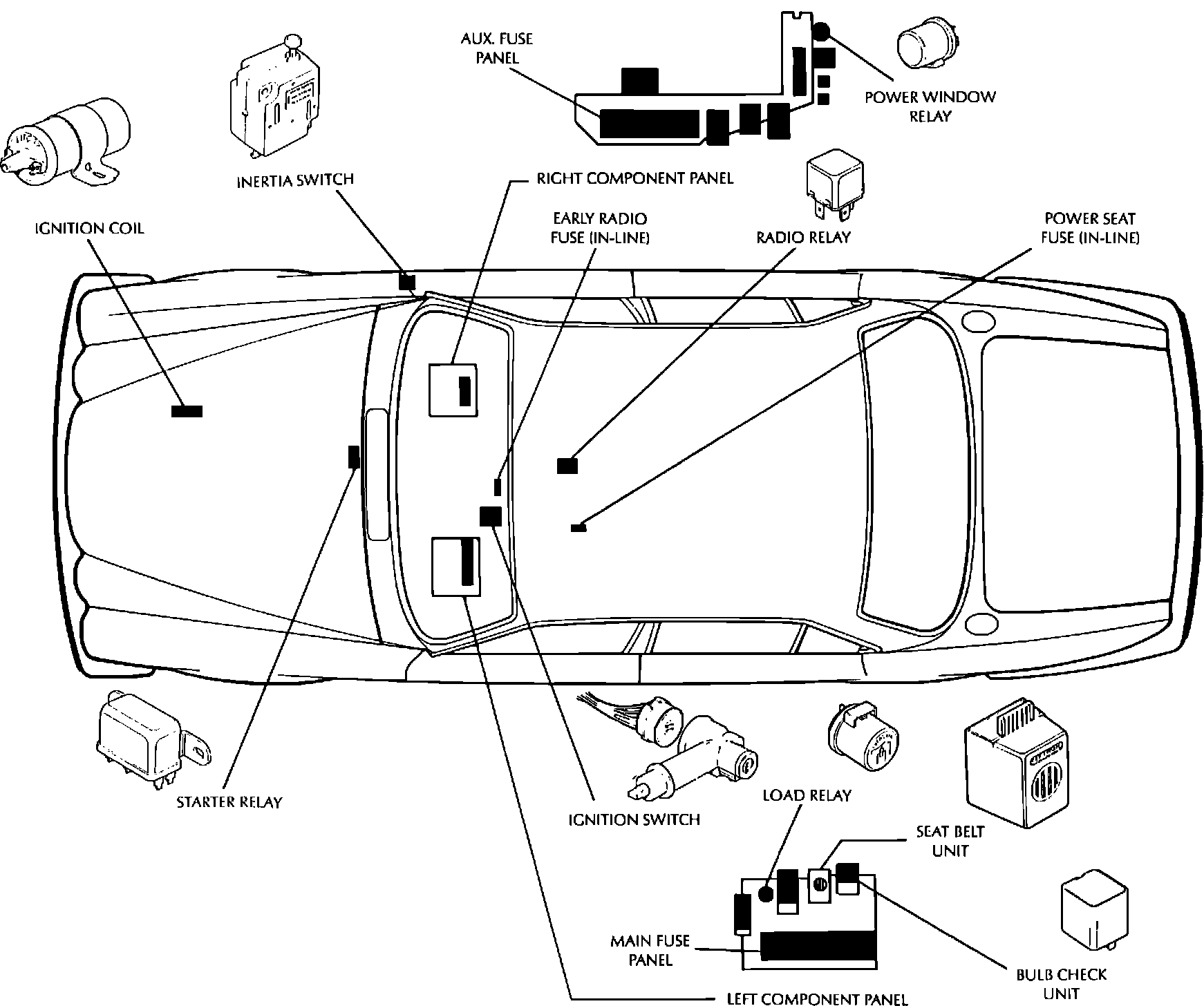 AUX. FUSE PANEL

POWER WINDOW RELAY

INERTIA SWITCH

RIGHT COMPONENT PANEL

IGNITION COIL

EARLY RADIO FUSE (IN-LINE)

RADIO RELAY

POWER SEAT FUSE (IN-LINE)

STARTER RELAY

IGNITION SWITCH

LOAD RELAY

SEAT BELT UNIT

MAIN FUSE PANEL

BULB CHECK UNIT

LEFT COMPONENT PANEL