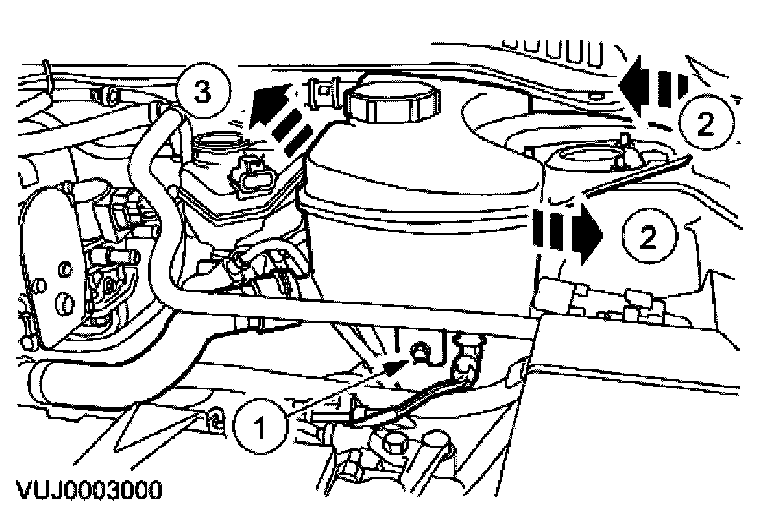 3
2
2
1
VUJ0003000