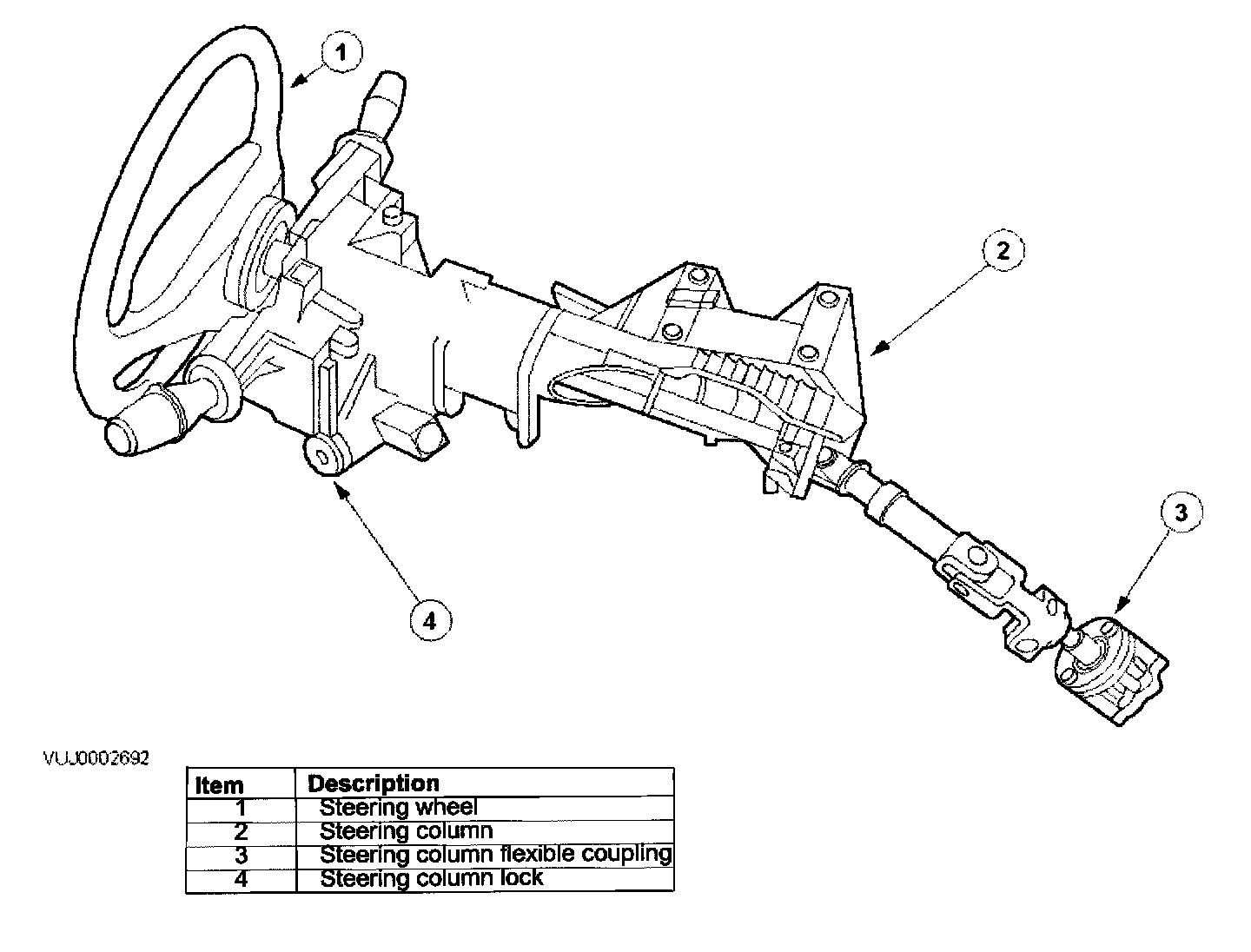 1

2

3

4

VUJ0002692

| Item | Description |
|---|---|
| 1 | Steering wheel |
| 2 | Steering column |
| 3 | Steering column flexible coupling |
| 4 | Steering column lock |