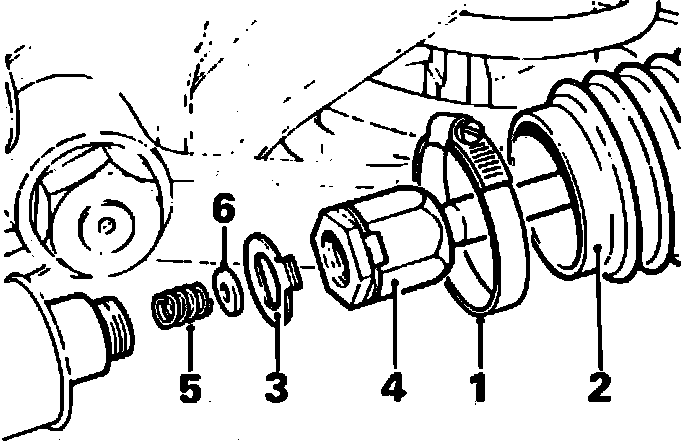 6
5
3
4
1
2