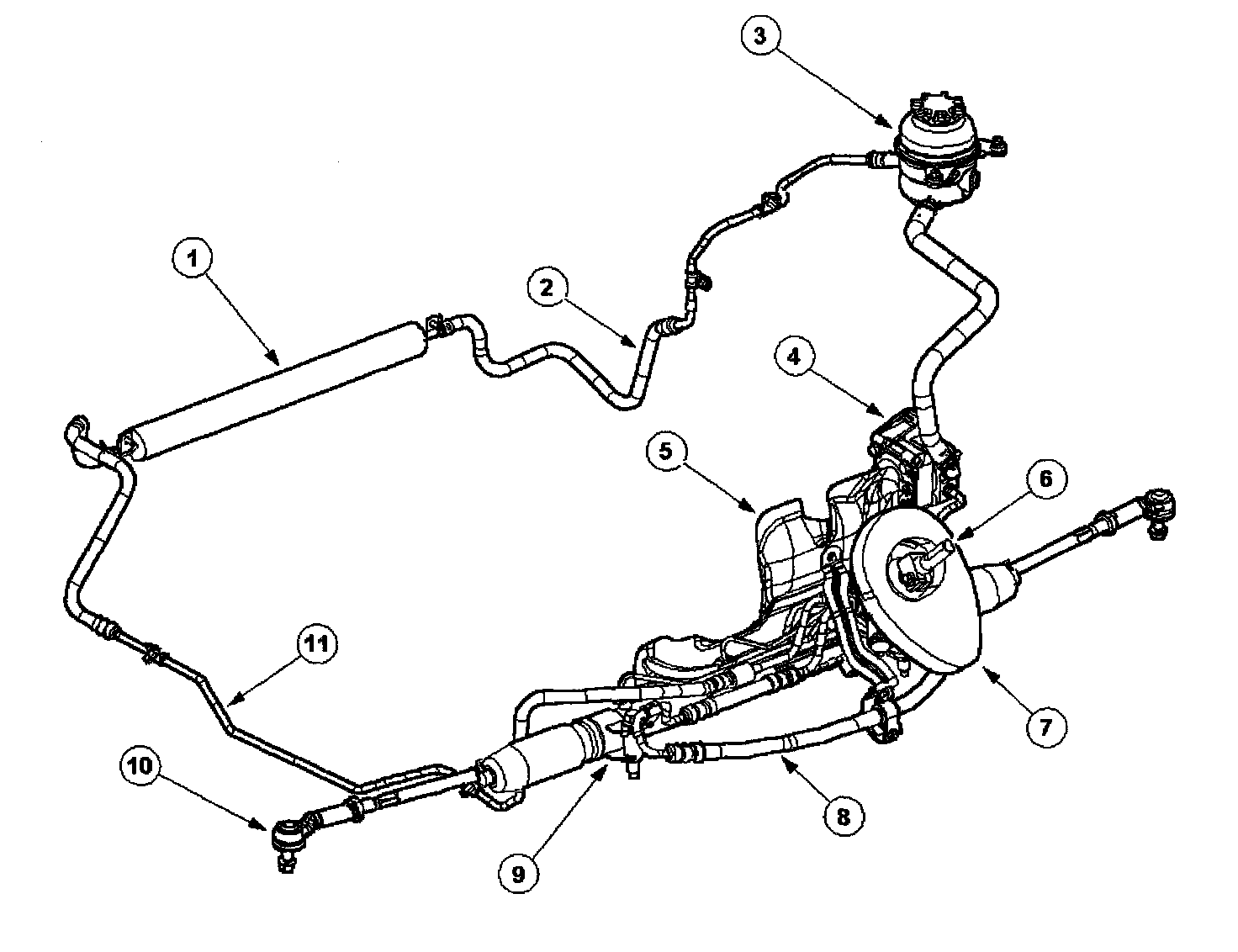 3
1
2
4
5
6
11
7
10
8
9