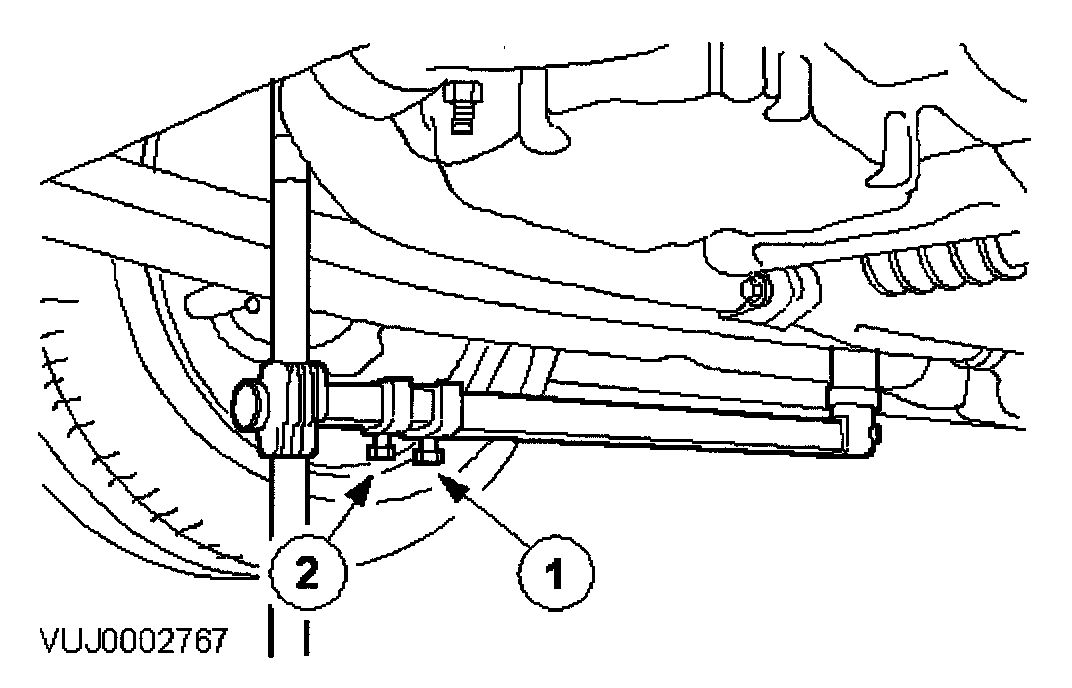 2
1
VUJ0002767