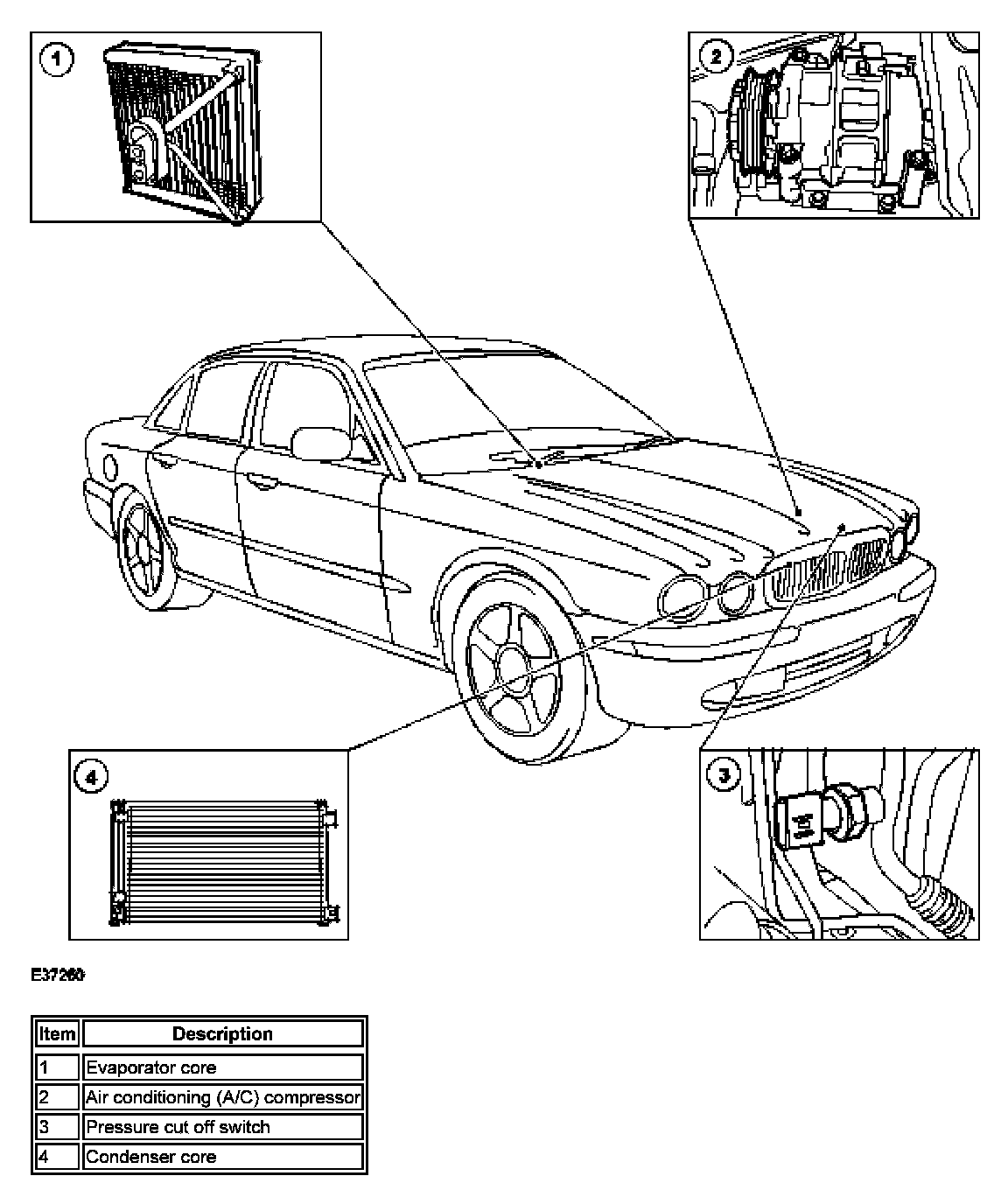 1

2

4

3

E37260

| Item | Description |
|---|---|
| 1 | Evaporator core |
| 2 | Air conditioning (A/C) compressor |
| 3 | Pressure cut off switch |
| 4 | Condenser core |