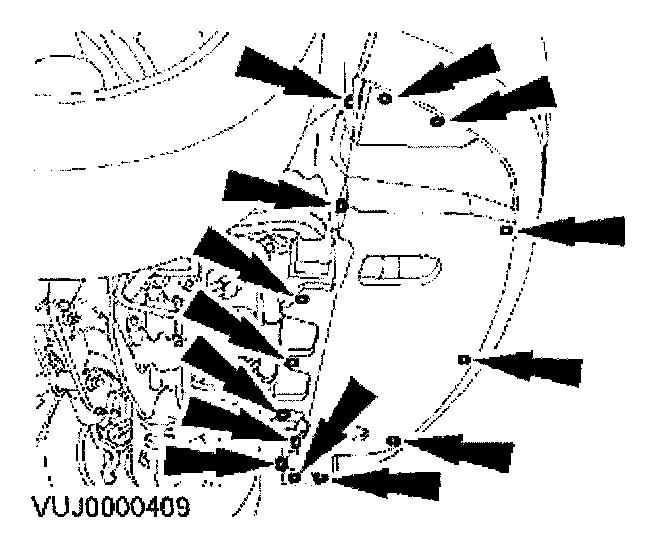 VUJ0000409