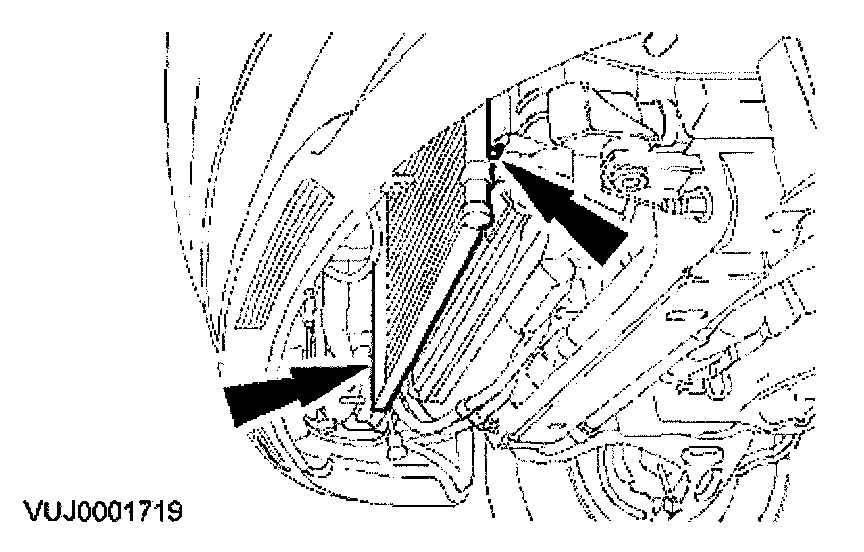 VUJ0001719