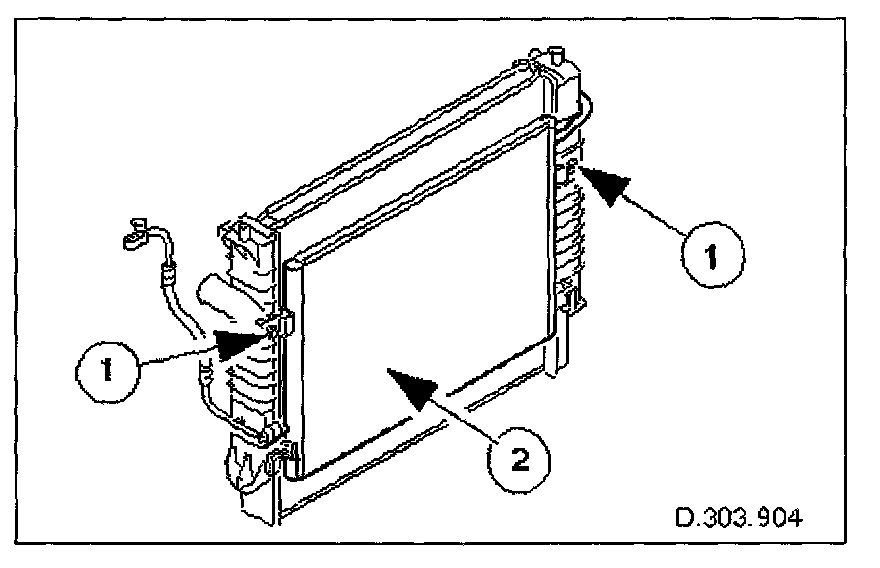 1
1
2
D.303.904