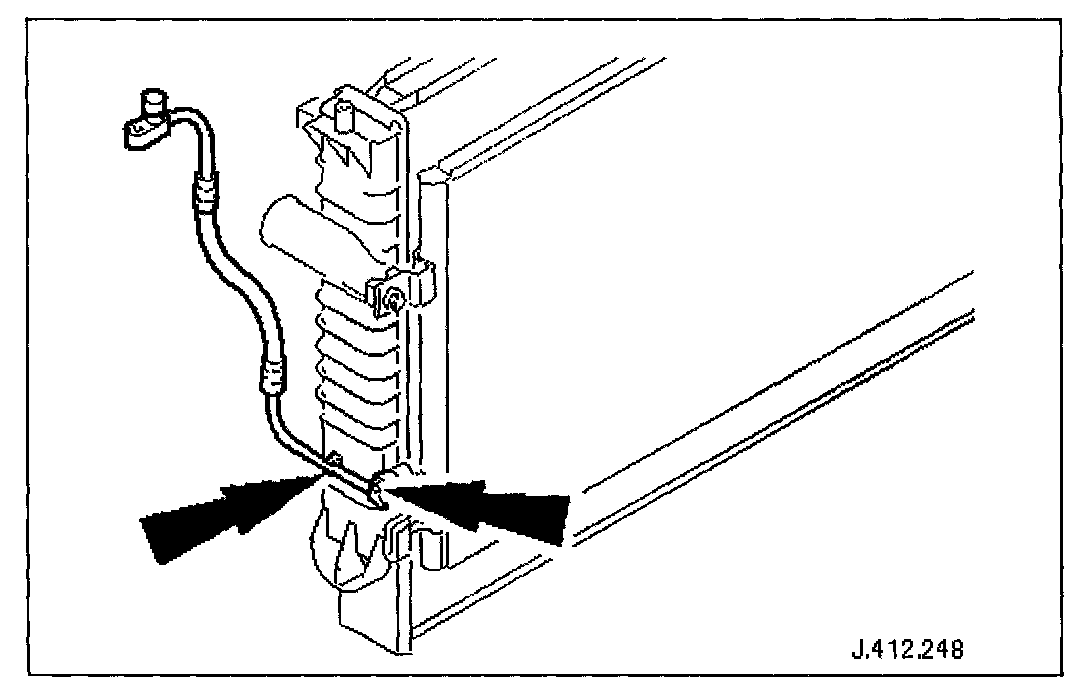 J.412.248