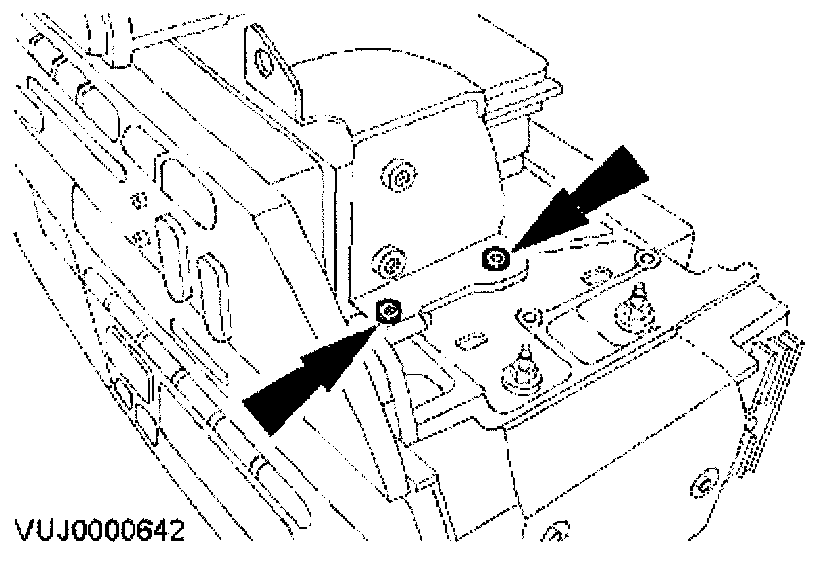 VUJ0000642