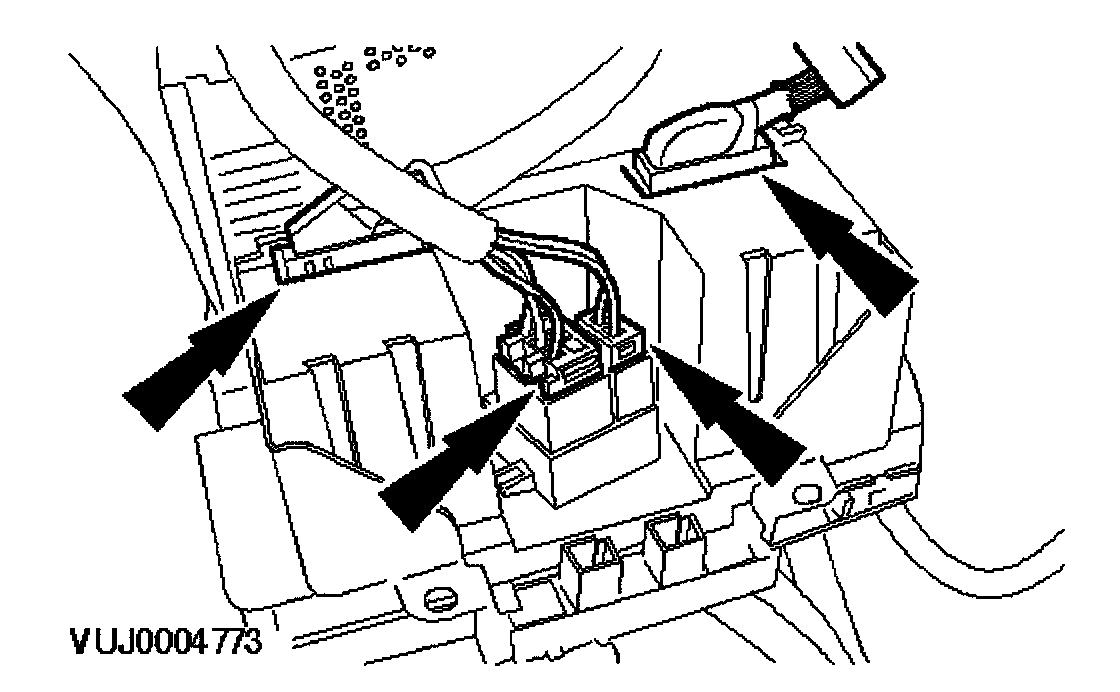 VUJ0004773