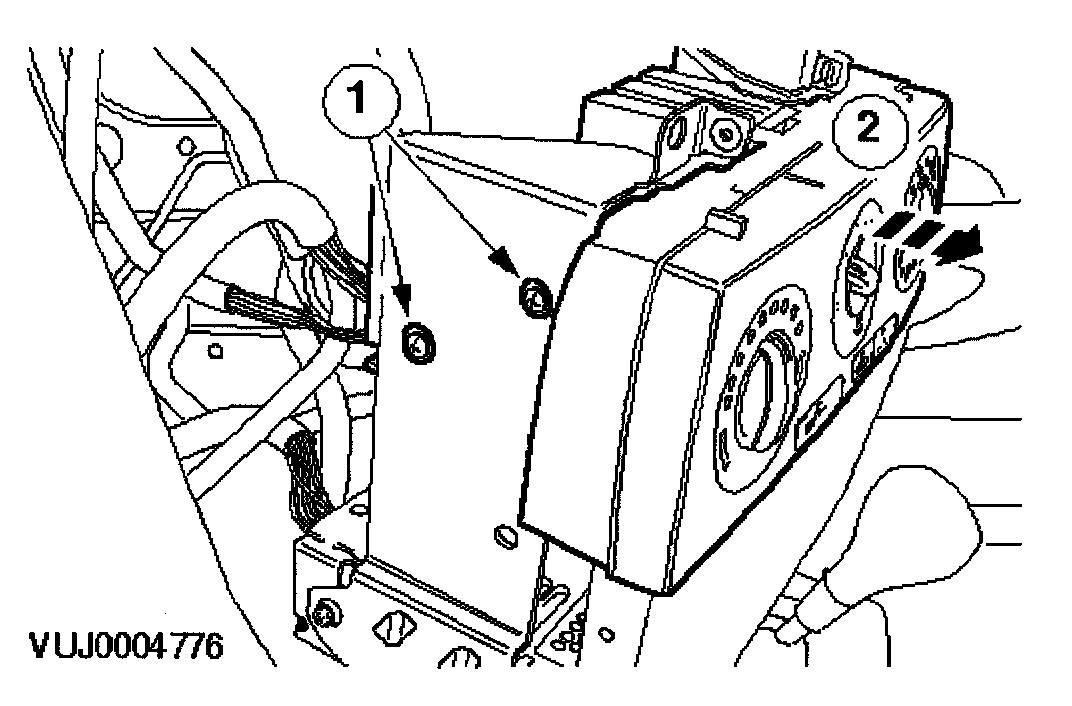 1

2

VUJ0004776