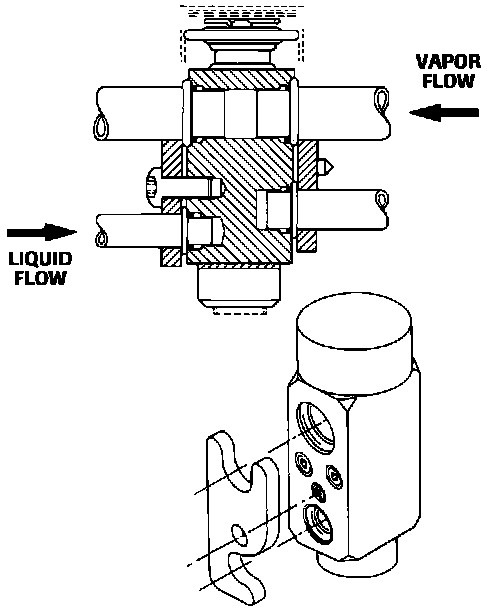 VAPOR FLOW

LIQUID FLOW