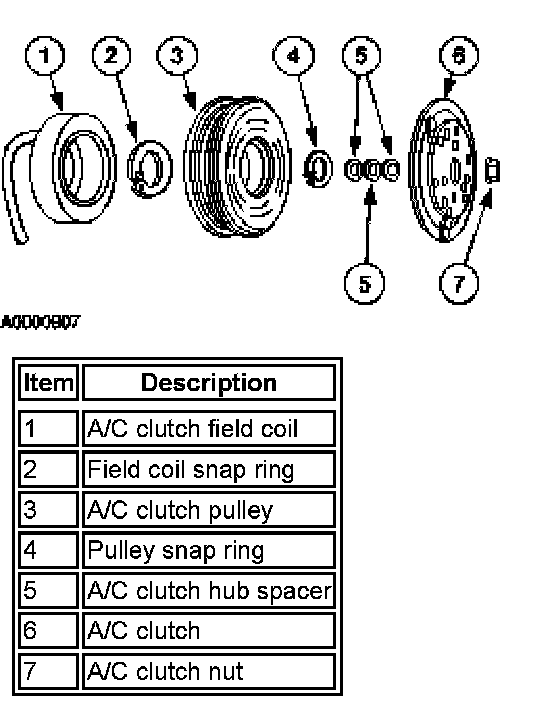 1 2 3 4 5 6

5 7

A0000907

| Item | Description |
|---|---|
| 1 | A/C clutch field coil |
| 2 | Field coil snap ring |
| 3 | A/C clutch pulley |
| 4 | Pulley snap ring |
| 5 | A/C clutch hub spacer |
| 6 | A/C clutch |
| 7 | A/C clutch nut |